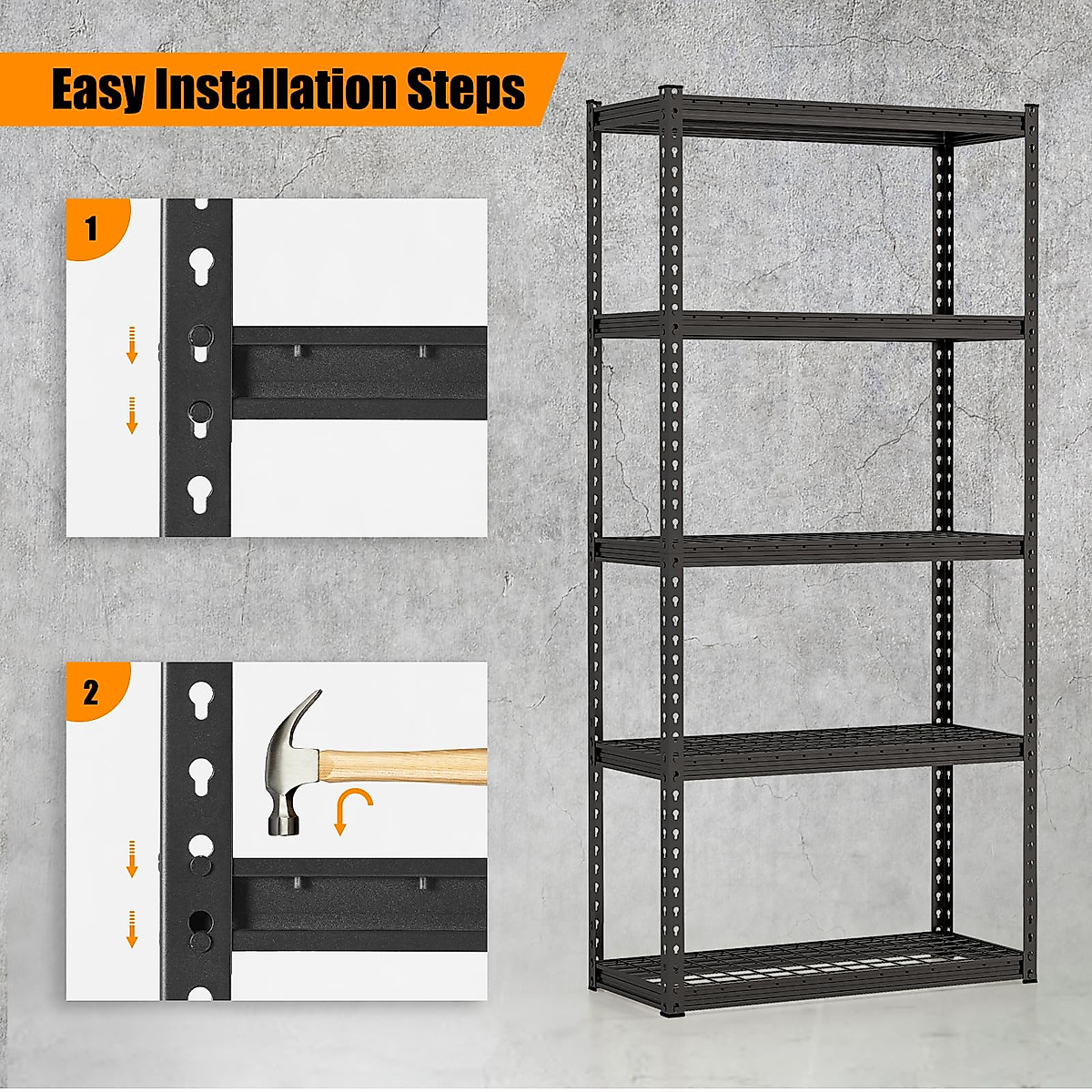 Easy Installation Steps

1

2