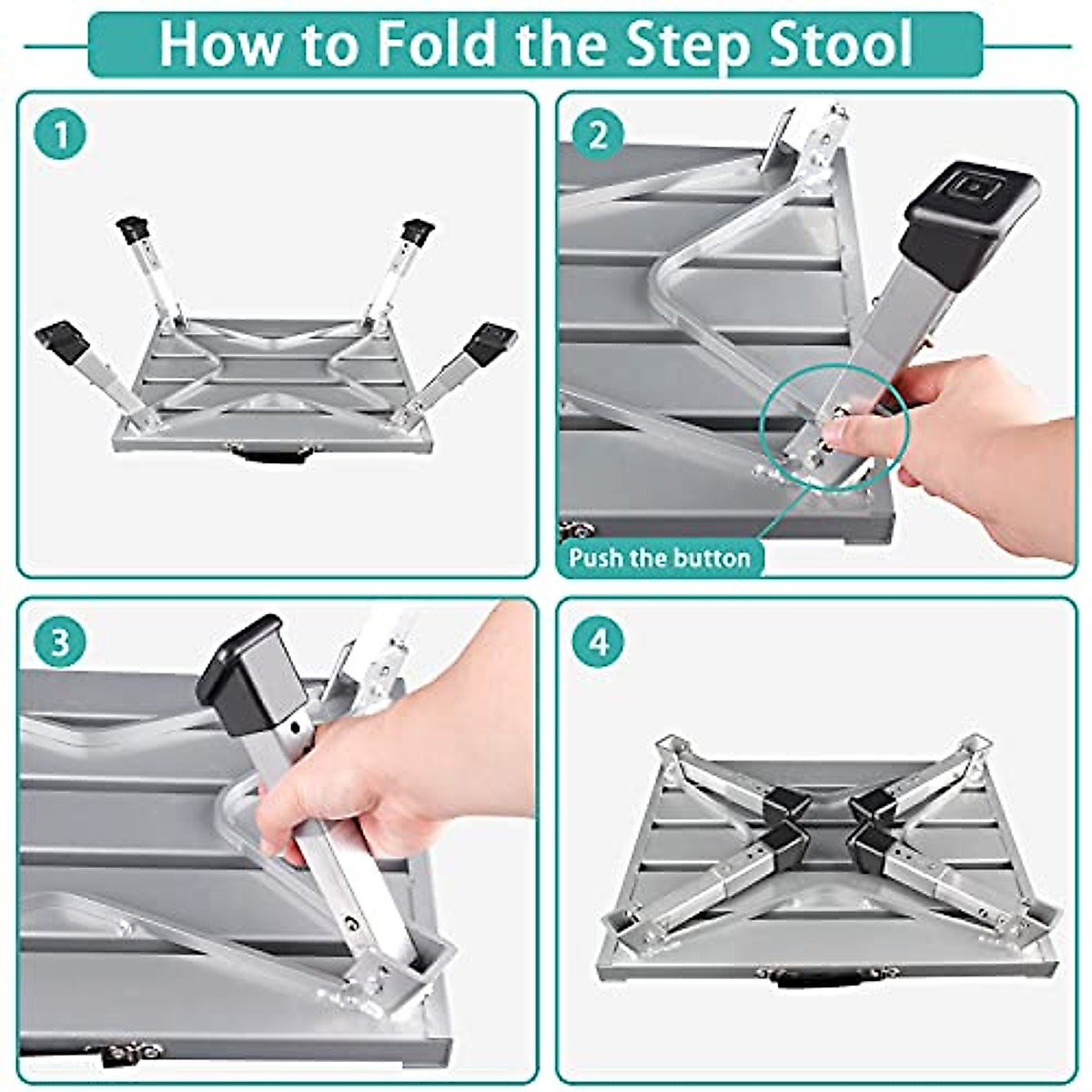 How to Fold the Step Stool

1

2

Push the button

3

4