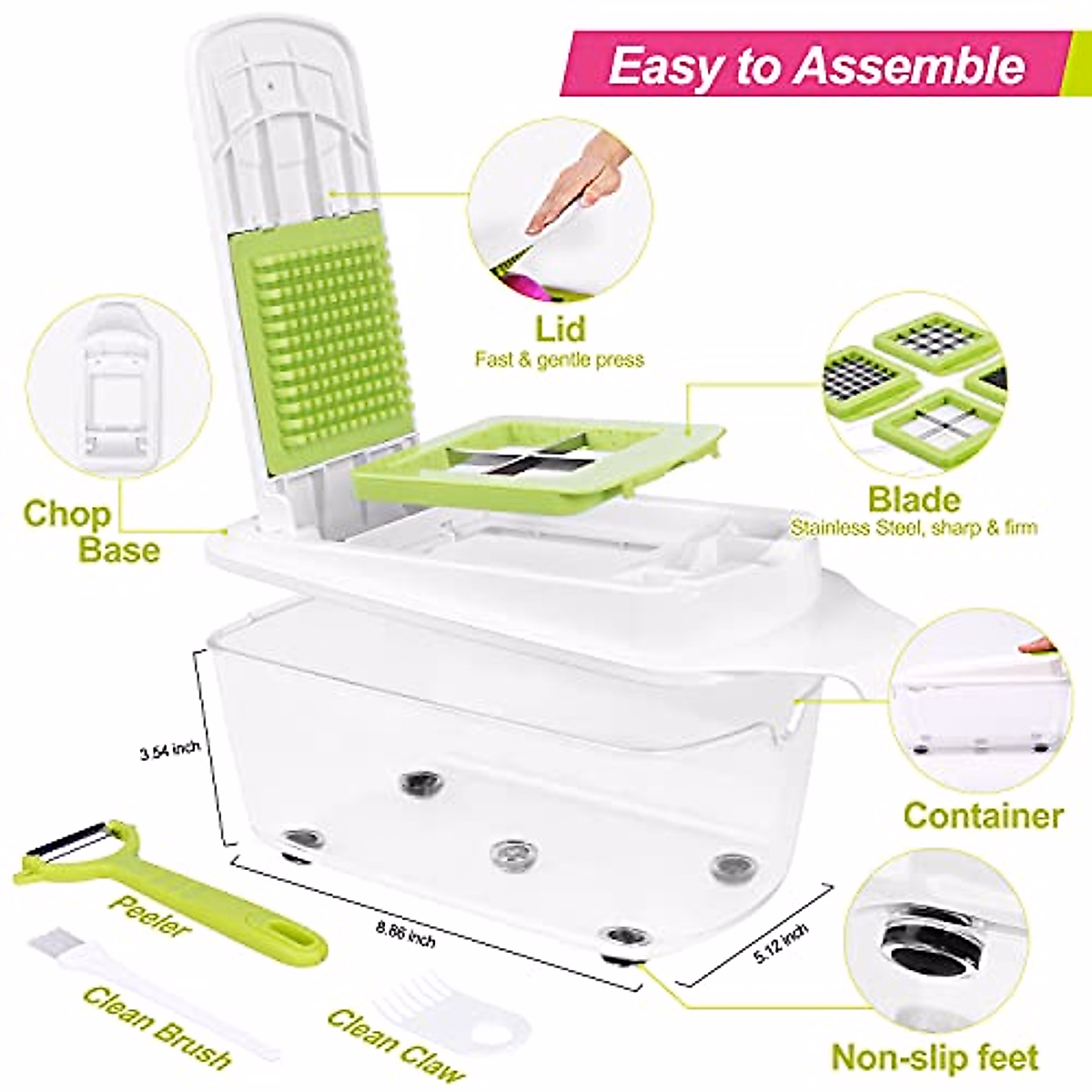 Easy to Assemble

Lid
Fast & gentle press

Chop Base

Blade
Stainless Steel, sharp & firm

Container

3.54 inch

8.66 inch

5.12 inch

Peeler

Clean Brush

Clean Claw

Non-slip feet