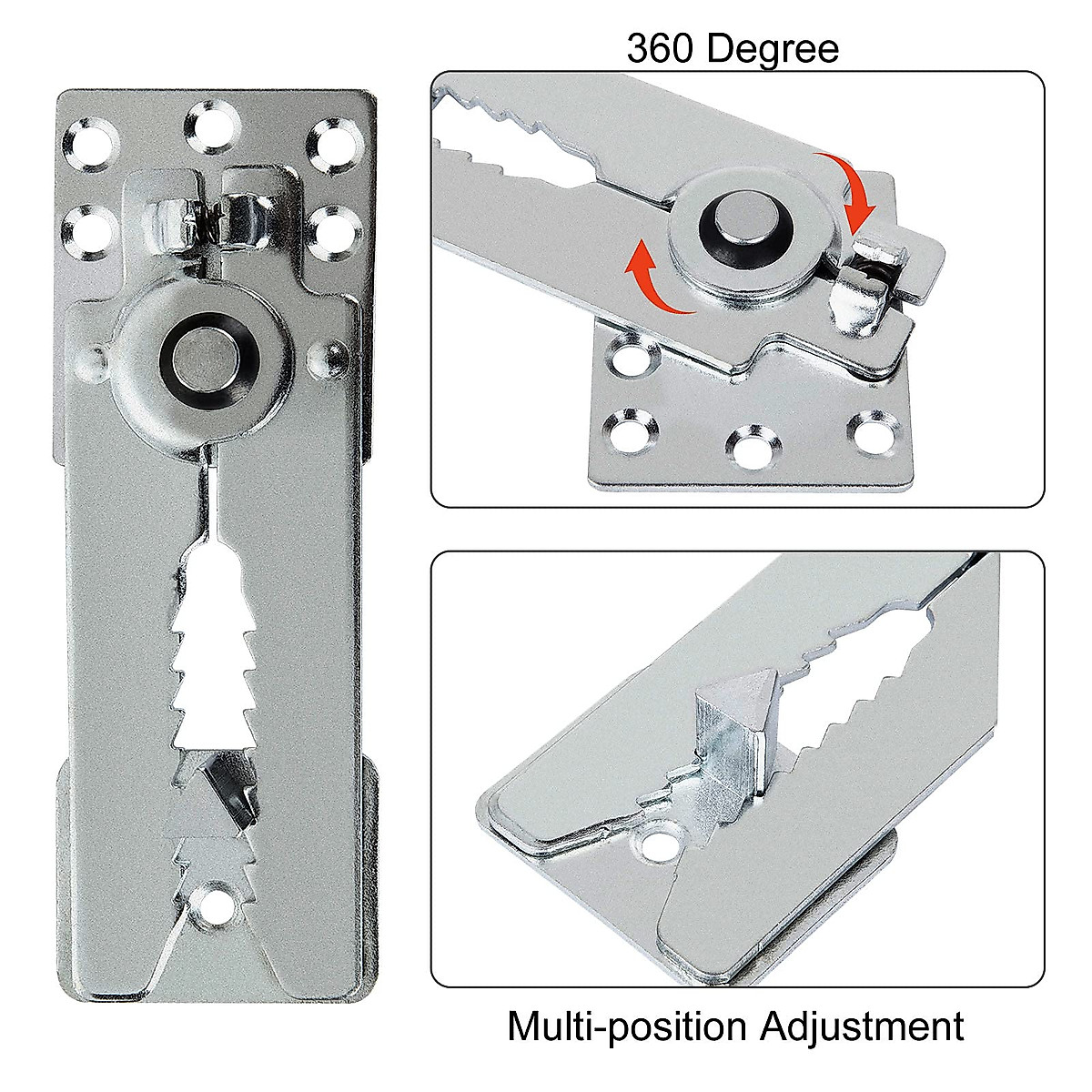 360 Degree

Multi-position Adjustment