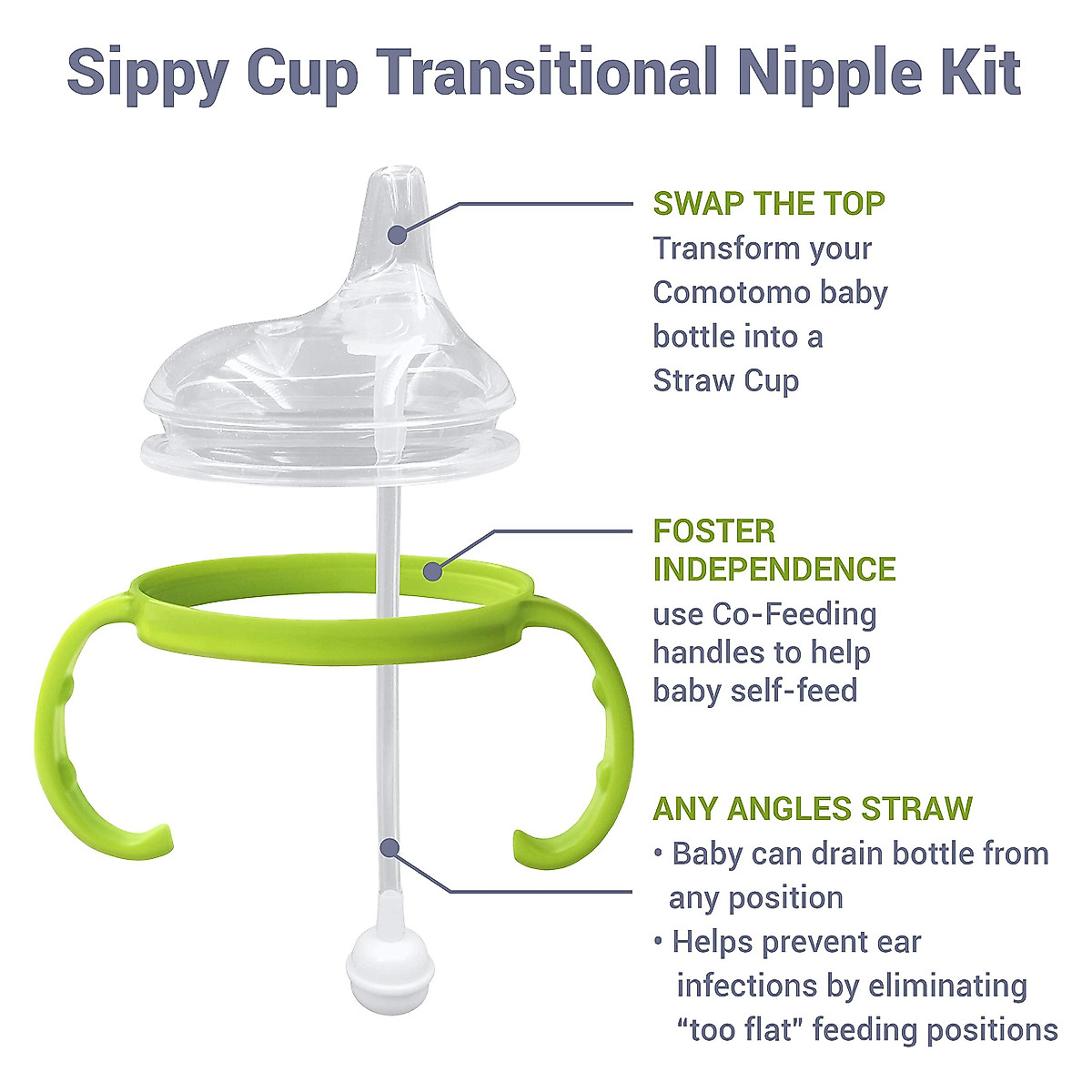 Sippy Cup Transitional Nipple Kit

SWAP THE TOP
Transform your Comotomo baby bottle into a Straw Cup

FOSTER INDEPENDENCE
use Co-Feeding handles to help baby self-feed

ANY ANGLES STRAW
• Baby can drain bottle from any position
• Helps prevent ear infections by eliminating "too flat" feeding positions