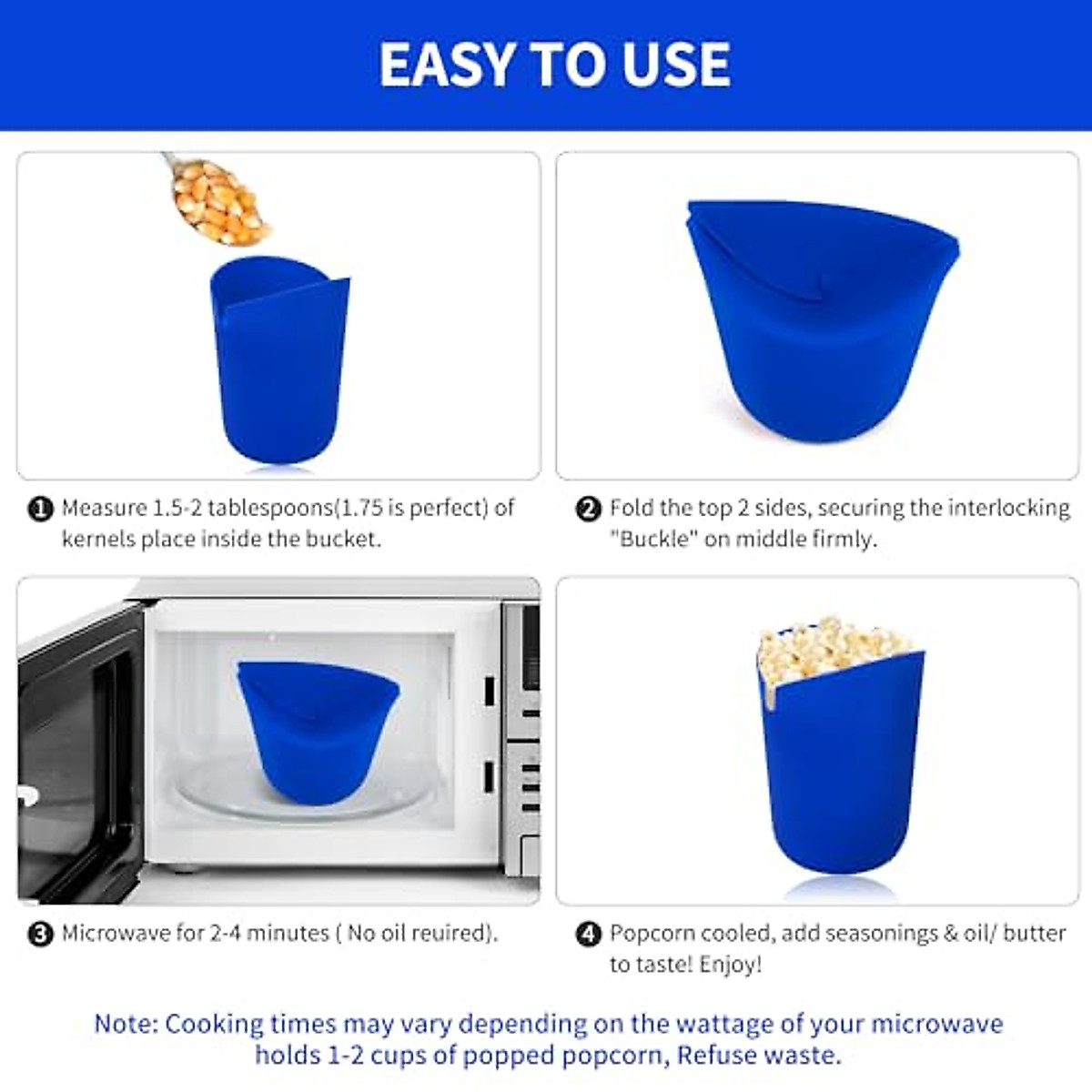 EASY TO USE

❶ Measure 1.5-2 tablespoons(1.75 is perfect) of kernels place inside the bucket.

❷ Fold the top 2 sides, securing the interlocking "Buckle" on middle firmly.

❸ Microwave for 2-4 minutes ( No oil reuired).

❹ Popcorn cooled, add seasonings & oil/ butter to taste! Enjoy!

Note: Cooking times may vary depending on the wattage of your microwave holds 1-2 cups of popped popcorn, Refuse waste.