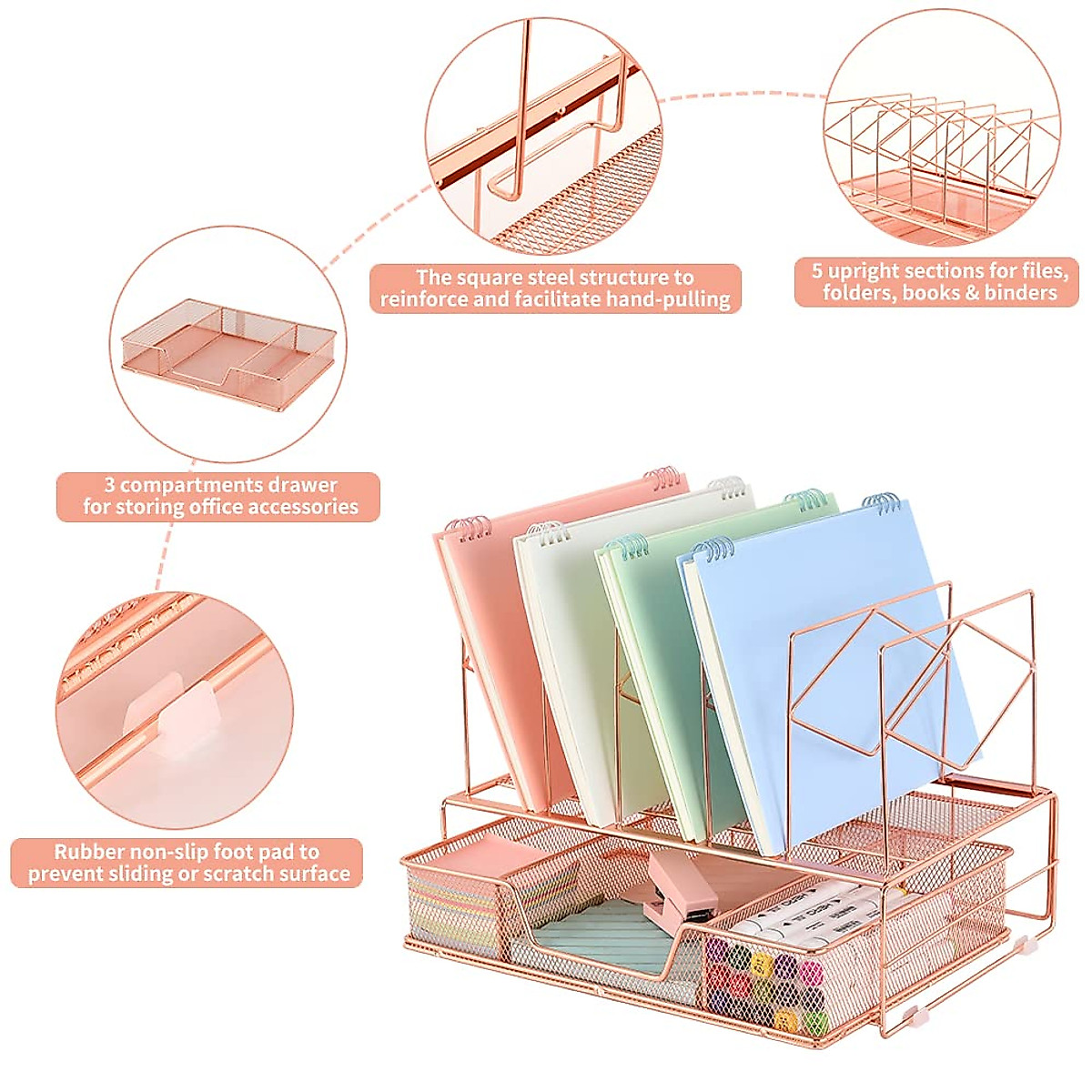 The square steel structure to reinforce and facilitate hand-pulling

5 upright sections for files, folders, books & binders

3 compartments drawer for storing office accessories

Rubber non-slip foot pad to prevent sliding or scratch surface