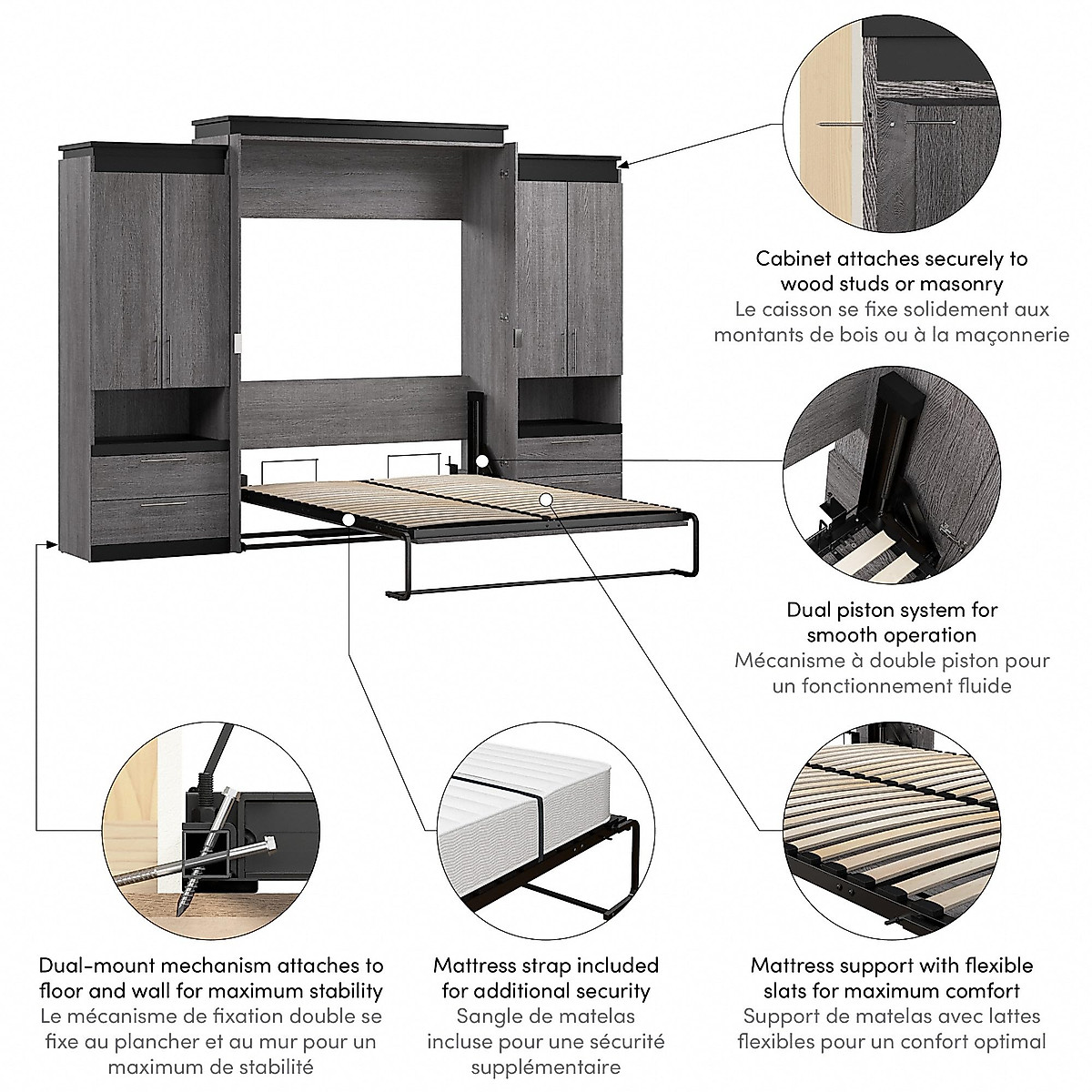 Cabinet attaches securely to wood studs or masonry
Le caisson se fixe solidement aux montants de bois ou à la maçonnerie

Dual piston system for smooth operation
Mécanisme à double piston pour un fonctionnement fluide

Dual-mount mechanism attaches to floor and wall for maximum stability
Le mécanisme de fixation double se fixe au plancher et au mur pour un maximum de stabilité

Mattress strap included for additional security
Sangle de matelas incluse pour une sécurité supplémentaire

Mattress support with flexible slats for maximum comfort
Support de matelas avec lattes flexibles pour un confort optimal