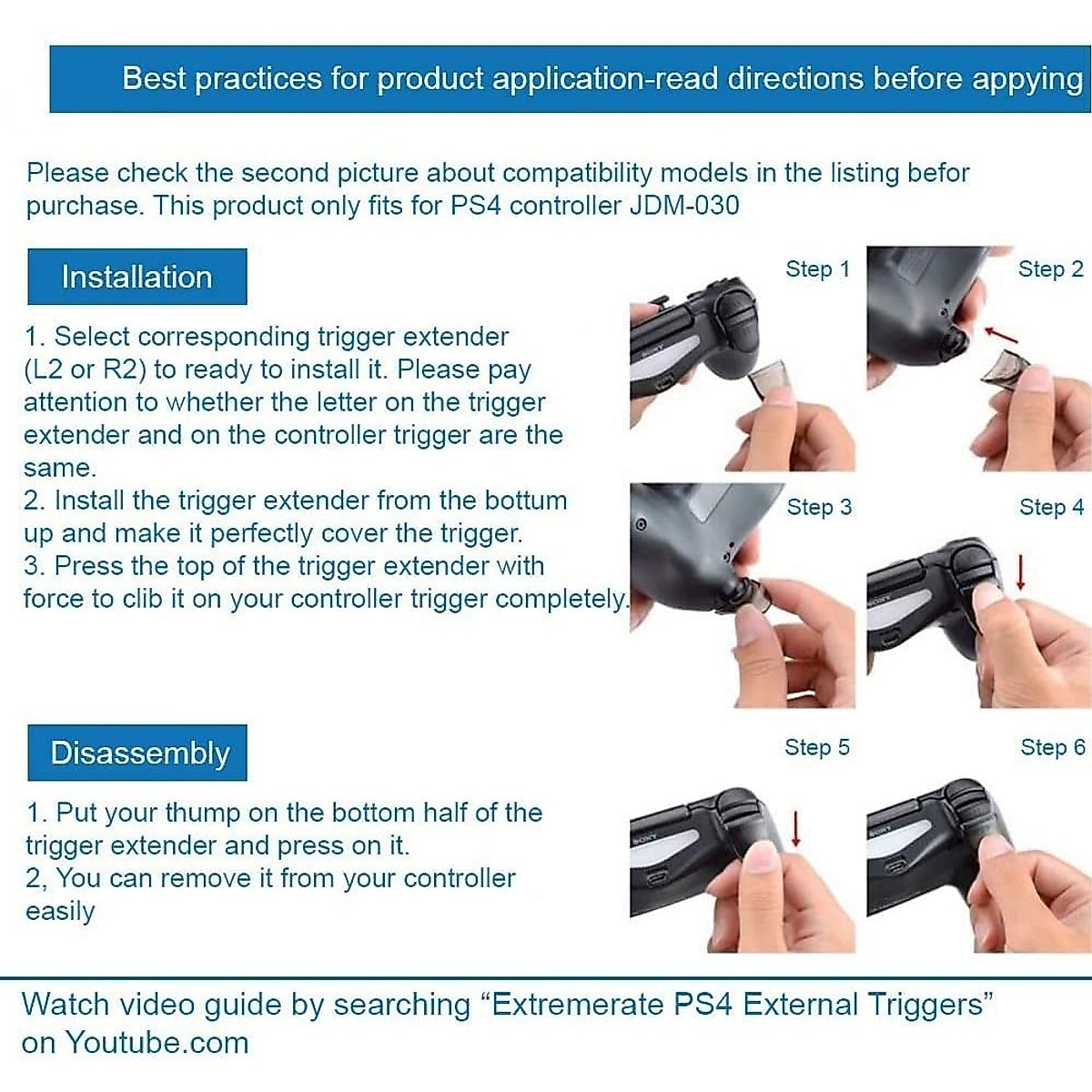 Best practices for product application-read directions before appying

Please check the second picture about compatibility models in the listing befor purchase. This product only fits for PS4 controller JDM-030

Installation

1. Select corresponding trigger extender (L2 or R2) to ready to install it. Please pay attention to whether the letter on the trigger extender and on the controller trigger are the same.
2. Install the trigger extender from the bottum up and make it perfectly cover the trigger.
3. Press the top of the trigger extender with force to clib it on your controller trigger completely.

Step 1

Step 2

Step 3

Step 4

Disassembly

1. Put your thump on the bottom half of the trigger extender and press on it.
2, You can remove it from your controller easily

Step 5

Step 6

Watch video guide by searching “Extremerate PS4 External Triggers” on Youtube.com