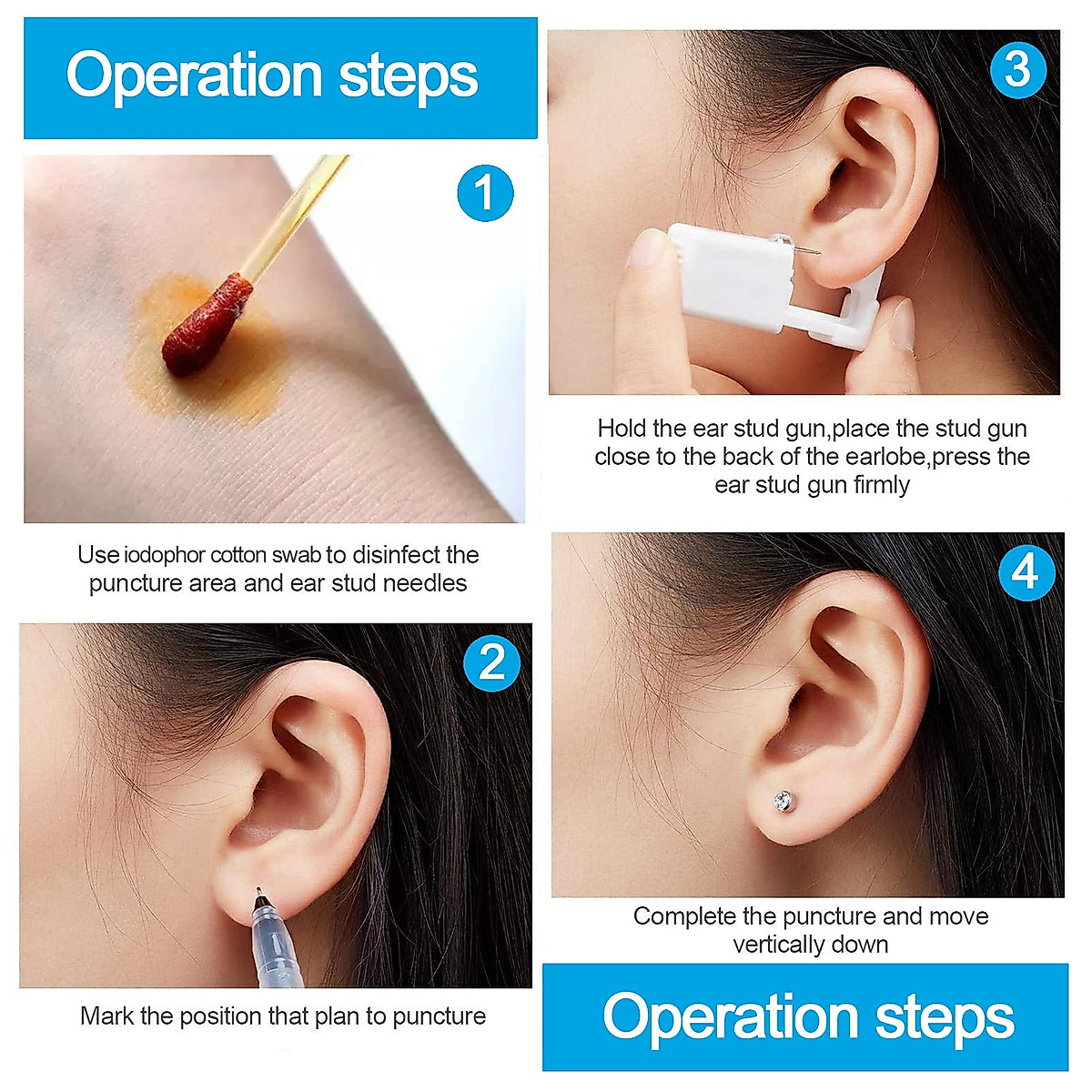 Operation steps

1

Use iodophor cotton swab to disinfect the puncture area and ear stud needles

2

Mark the position that plan to puncture

3

Hold the ear stud gun,place the stud gun close to the back of the earlobe,press the ear stud gun firmly

4

Complete the puncture and move vertically down

Operation steps