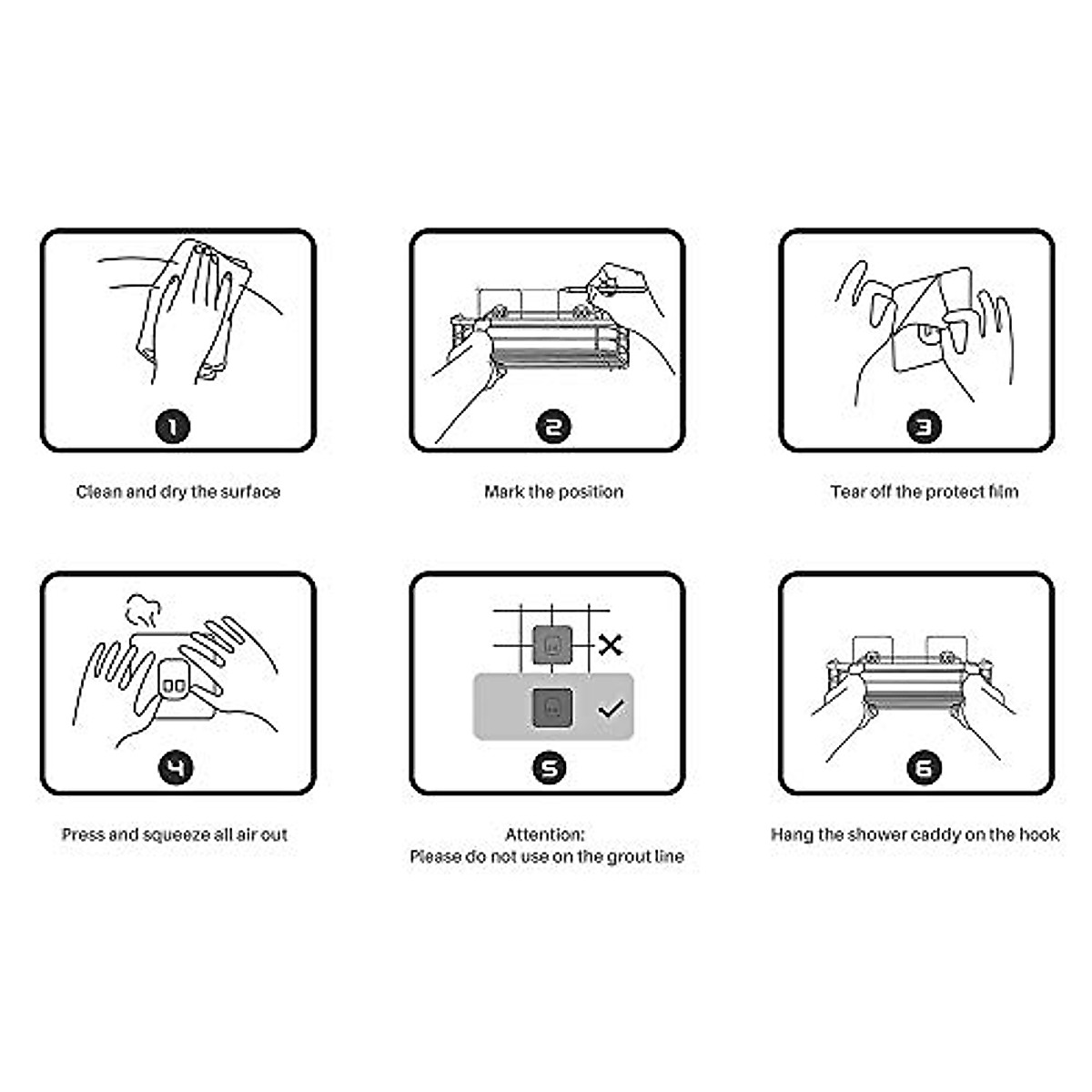 1

Clean and dry the surface

2

Mark the position

3

Tear off the protect film

4

Press and squeeze all air out

5

Attention:
Please do not use on the grout line

6

Hang the shower caddy on the hook