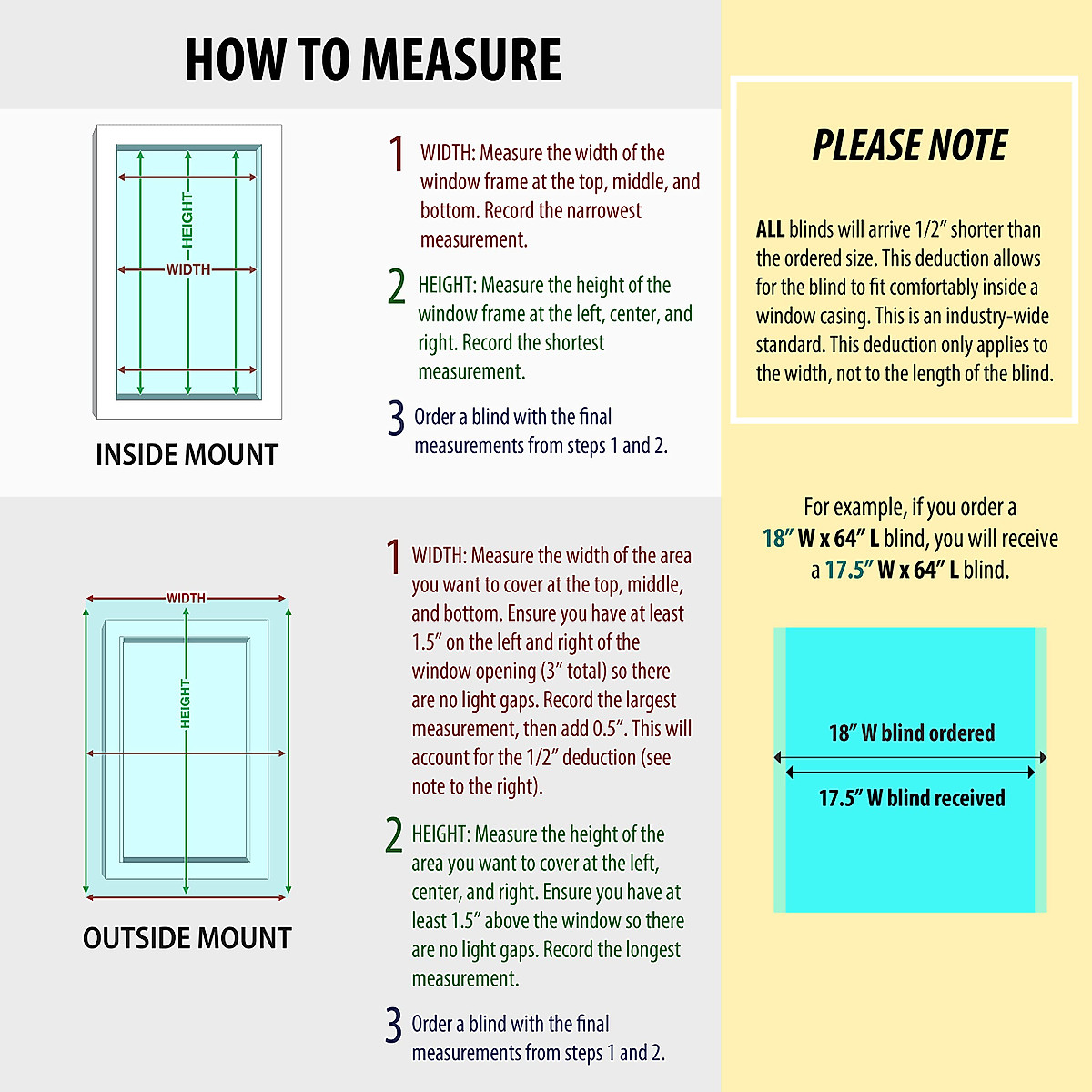 HOW TO MEASURE

HEIGHT
WIDTH

INSIDE MOUNT

1 WIDTH: Measure the width of the window frame at the top, middle, and bottom. Record the narrowest measurement.

2 HEIGHT: Measure the height of the window frame at the left, center, and right. Record the shortest measurement.

3 Order a blind with the final measurements from steps 1 and 2.

WIDTH
HEIGHT

OUTSIDE MOUNT

1 WIDTH: Measure the width of the area you want to cover at the top, middle, and bottom. Ensure you have at least 1.5″ on the left and right of the window opening (3″ total) so there are no light gaps. Record the largest measurement, then add 0.5″. This will account for the 1/2″ deduction (see note to the right).

2 HEIGHT: Measure the height of the area you want to cover at the left, center, and right. Ensure you have at least 1.5″ above the window so there are no light gaps. Record the longest measurement.

3 Order a blind with the final measurements from steps 1 and 2.

PLEASE NOTE

ALL blinds will arrive 1/2″ shorter than the ordered size. This deduction allows for the blind to fit comfortably inside a window casing. This is an industry-wide standard. This deduction only applies to the width, not to the length of the blind.

For example, if you order a 18″ W x 64″ L blind, you will receive a 17.5″ W x 64″ L blind.

18″ W blind ordered
17.5″ W blind received