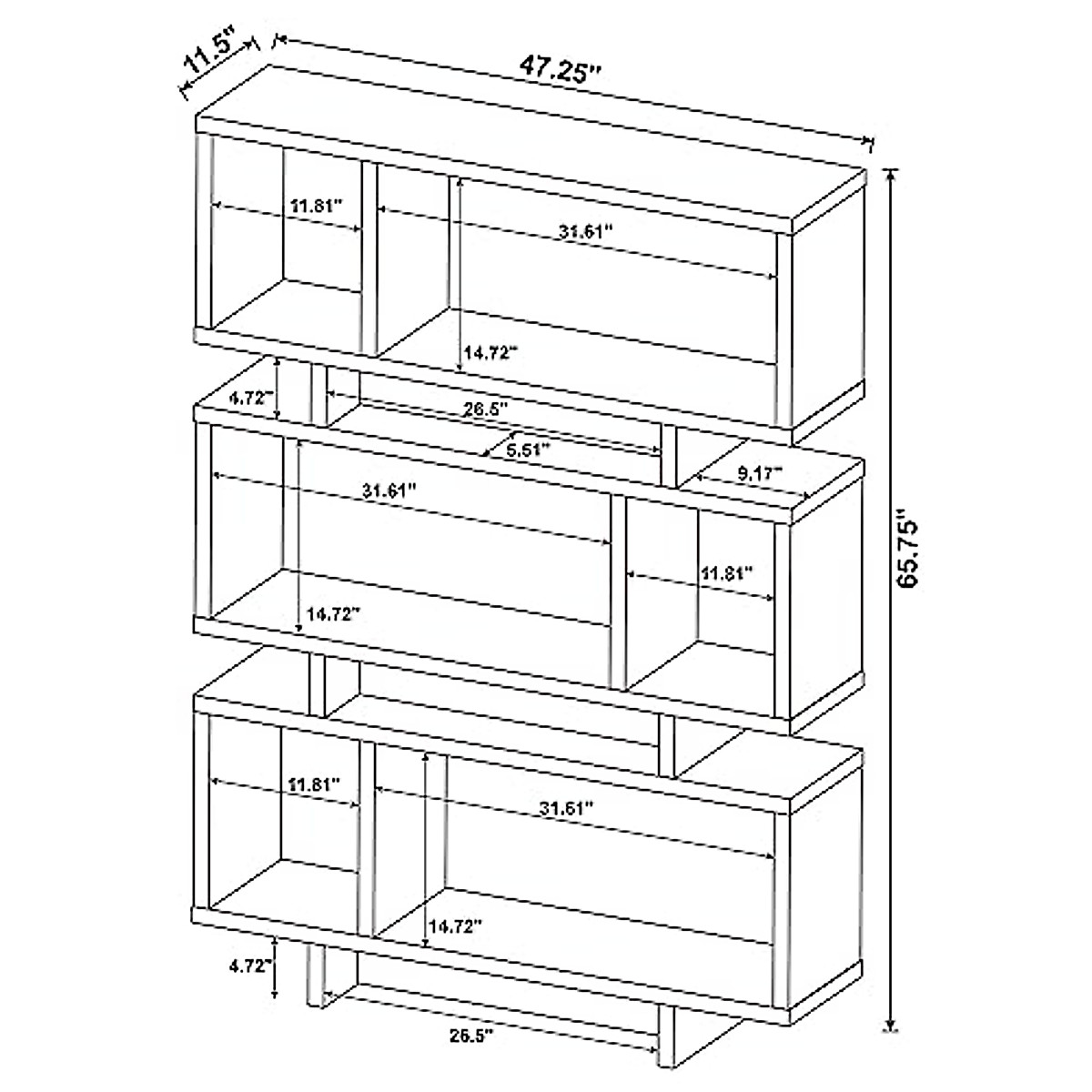 11.5"
47.25"
11.81"
31.61"
14.72"
4.72"
26.5"
5.51"
9.17"
31.61"
11.81"
14.72"
65.75"
11.81"
31.61"
14.72"
4.72"
26.5"