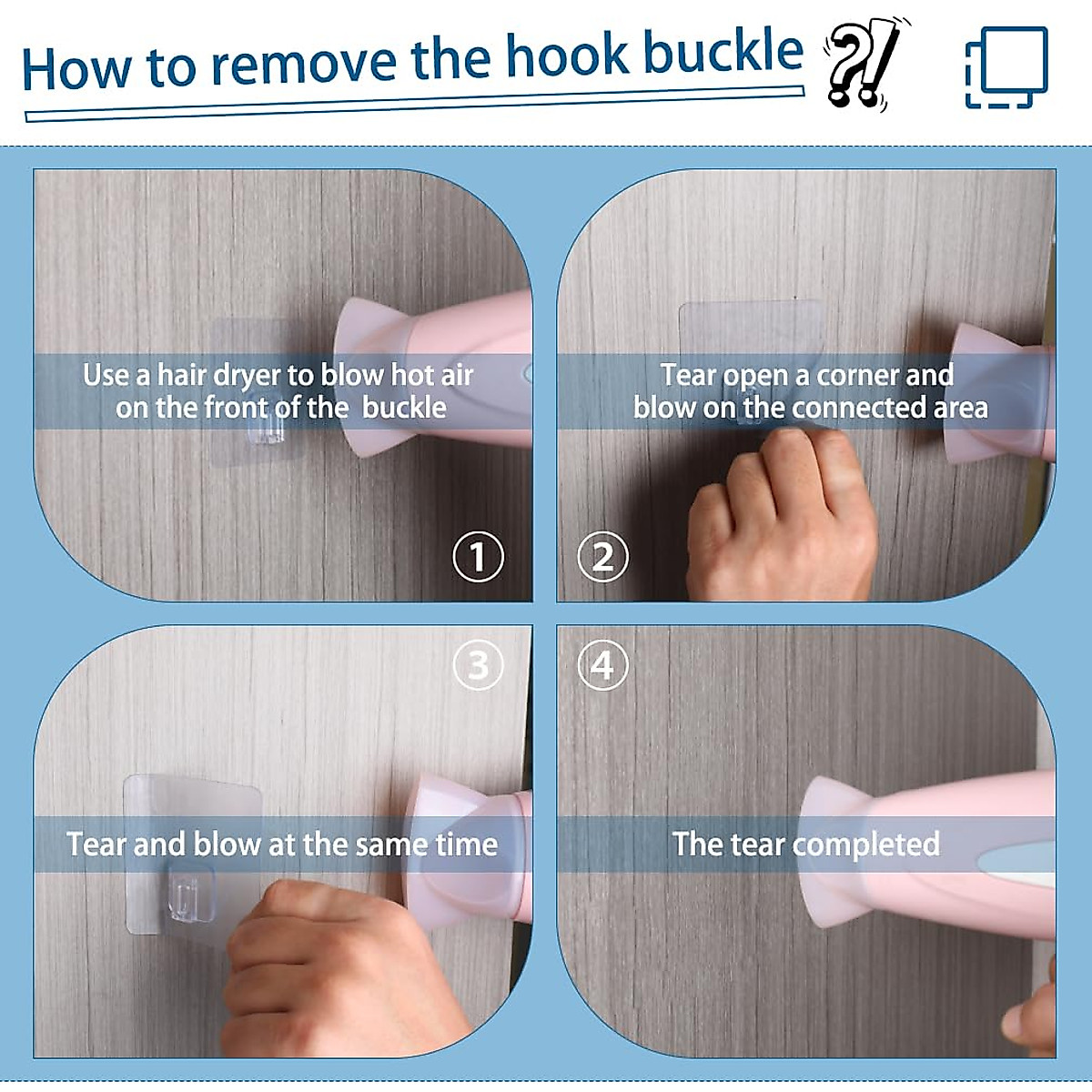 How to remove the hook buckle ?!

Use a hair dryer to blow hot air on the front of the buckle

1

Tear open a corner and blow on the connected area

2

3

Tear and blow at the same time

4

The tear completed