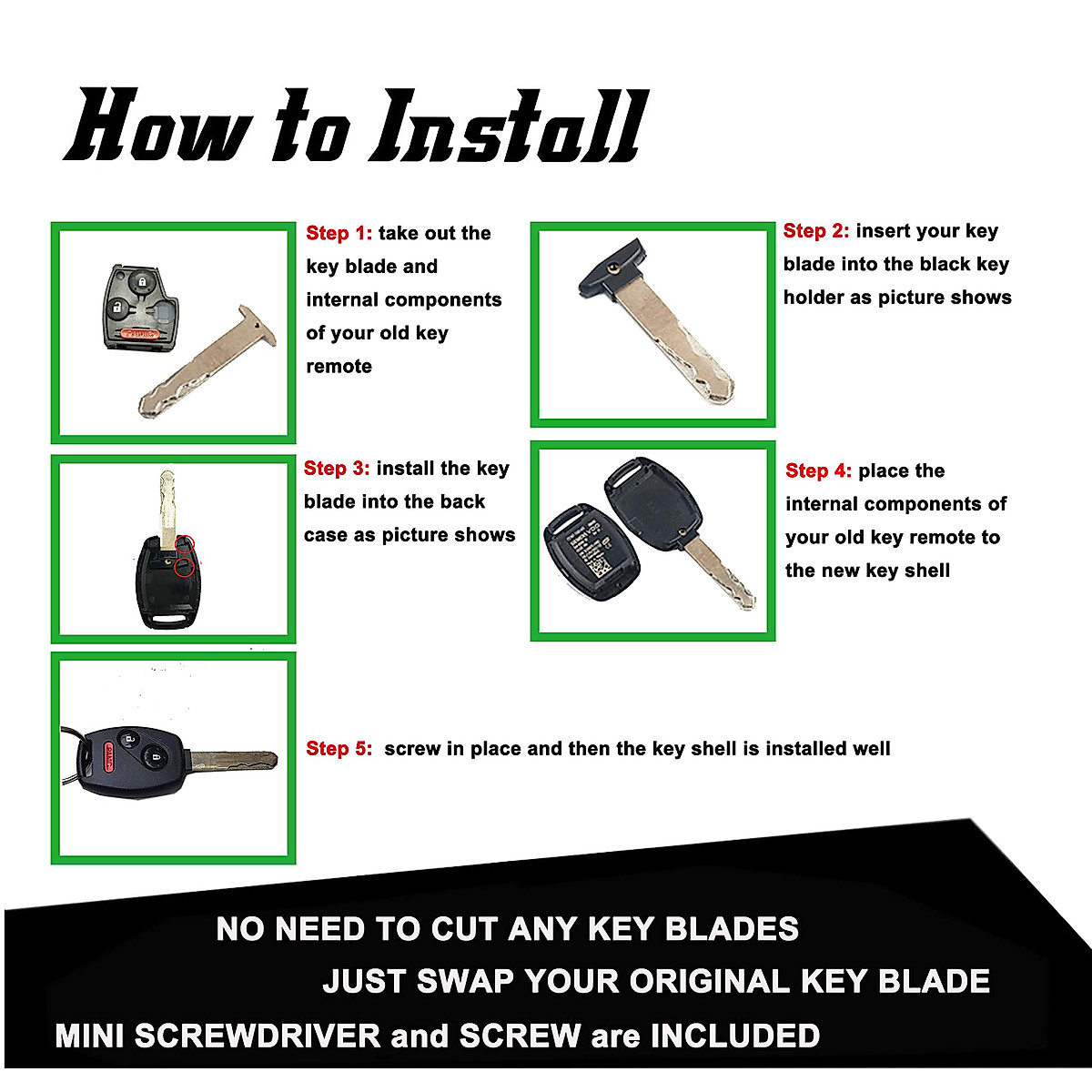 How to Install

Step 1: take out the key blade and internal components of your old key remote

Step 2: insert your key blade into the black key holder as picture shows

Step 3: install the key blade into the back case as picture shows

Step 4: place the internal components of your old key remote to the new key shell

Step 5: screw in place and then the key shell is installed well

NO NEED TO CUT ANY KEY BLADES
JUST SWAP YOUR ORIGINAL KEY BLADE
MINI SCREWDRIVER and SCREW are INCLUDED