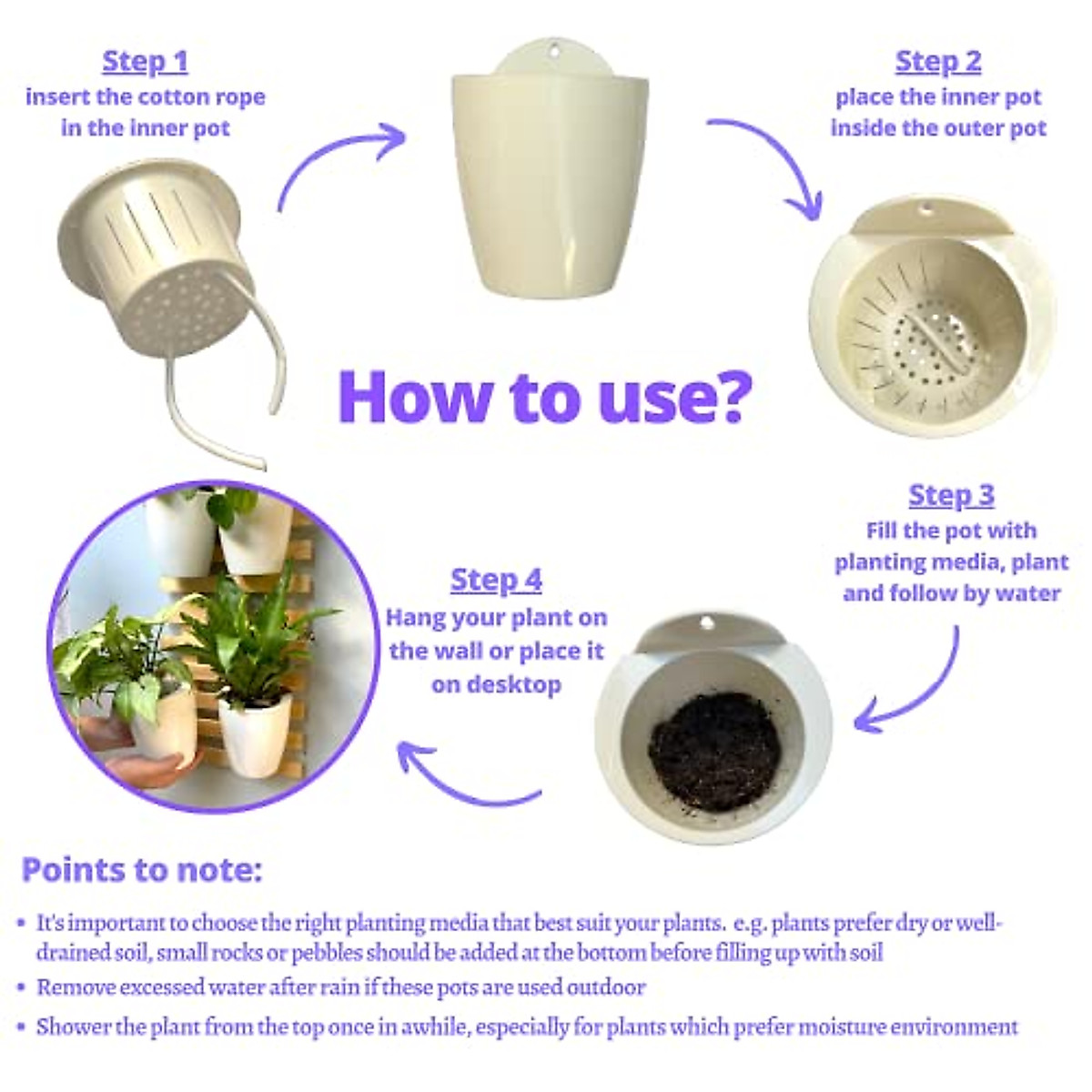 Step 1
insert the cotton rope in the inner pot

Step 2
place the inner pot inside the outer pot

How to use?

Step 3
Fill the pot with planting media, plant and follow by water

Step 4
Hang your plant on the wall or place it on desktop

Points to note:

• It's important to choose the right planting media that best suit your plants. e.g. plants prefer dry or well-drained soil, small rocks or pebbles should be added at the bottom before filling up with soil
• Remove excessed water after rain if these pots are used outdoor
• Shower the plant from the top once in awhile, especially for plants which prefer moisture environment