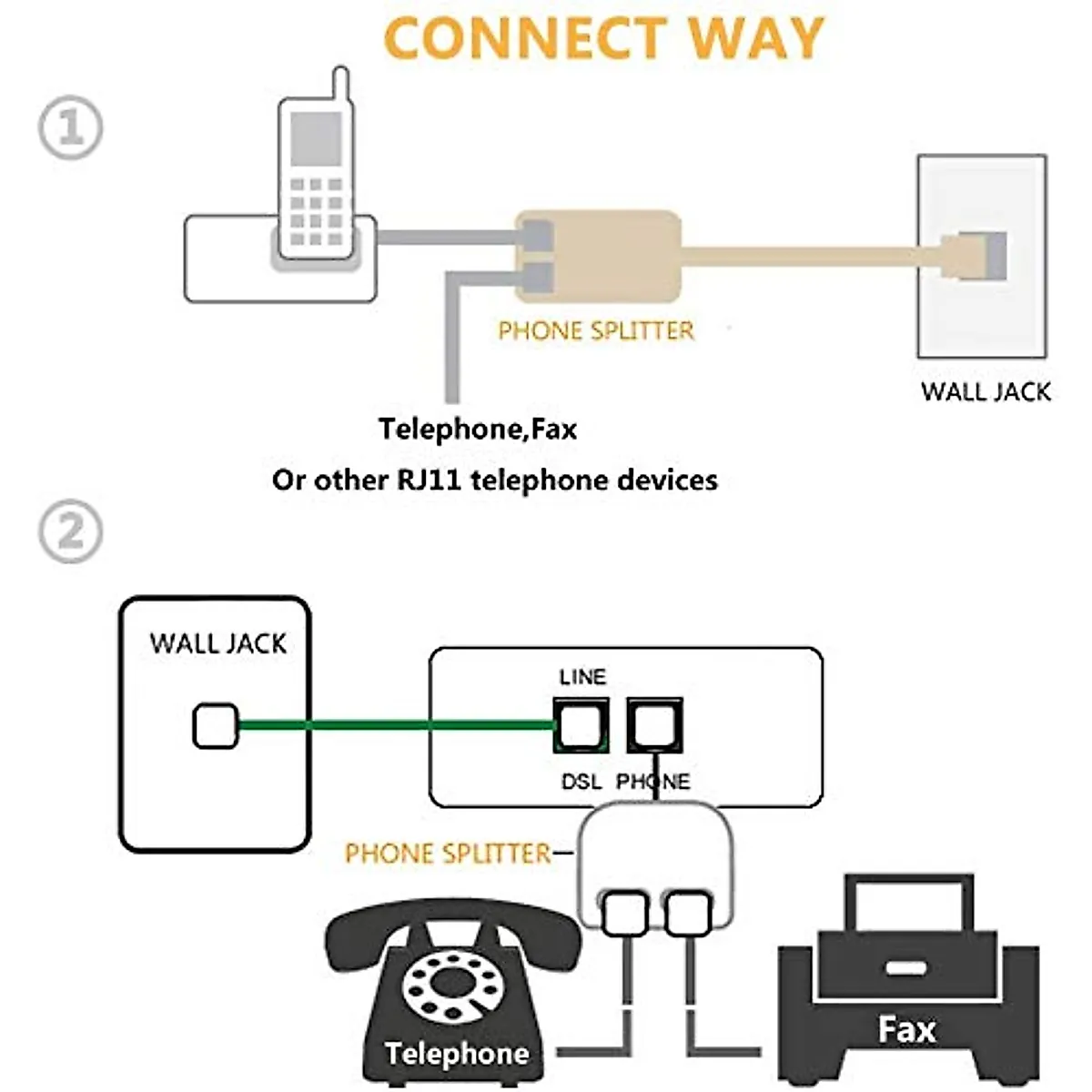 CONNECT WAY

①

PHONE SPLITTER

WALL JACK

Telephone,Fax
Or other RJ11 telephone devices

②

WALL JACK

LINE

DSL PHONE

PHONE SPLITTER

Telephone

Fax