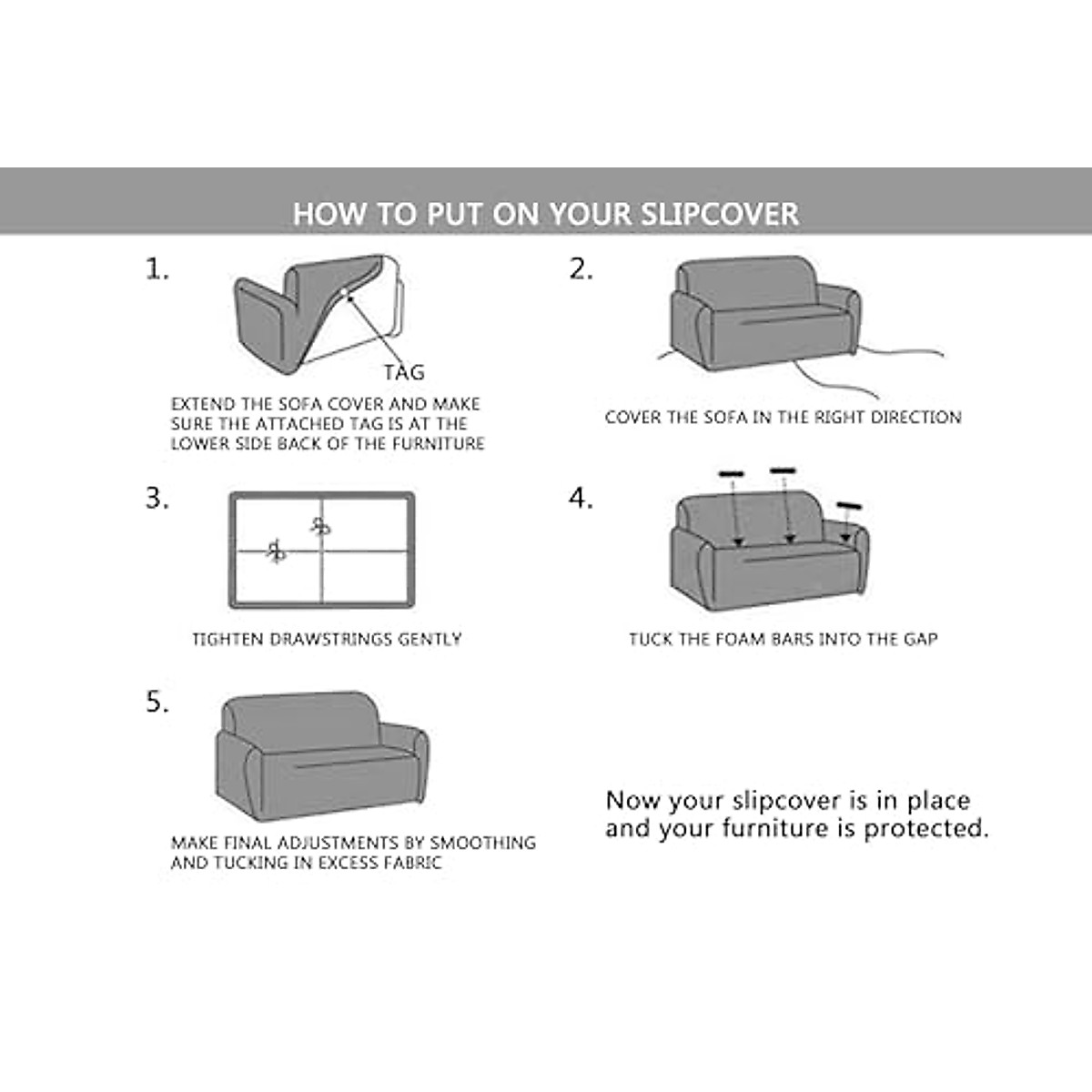 HOW TO PUT ON YOUR SLIPCOVER

1.

TAG

EXTEND THE SOFA COVER AND MAKE SURE THE ATTACHED TAG IS AT THE LOWER SIDE BACK OF THE FURNITURE

2.

COVER THE SOFA IN THE RIGHT DIRECTION

3.

TIGHTEN DRAWSTRINGS GENTLY

4.

TUCK THE FOAM BARS INTO THE GAP

5.

MAKE FINAL ADJUSTMENTS BY SMOOTHING AND TUCKING IN EXCESS FABRIC

Now your slipcover is in place and your furniture is protected.