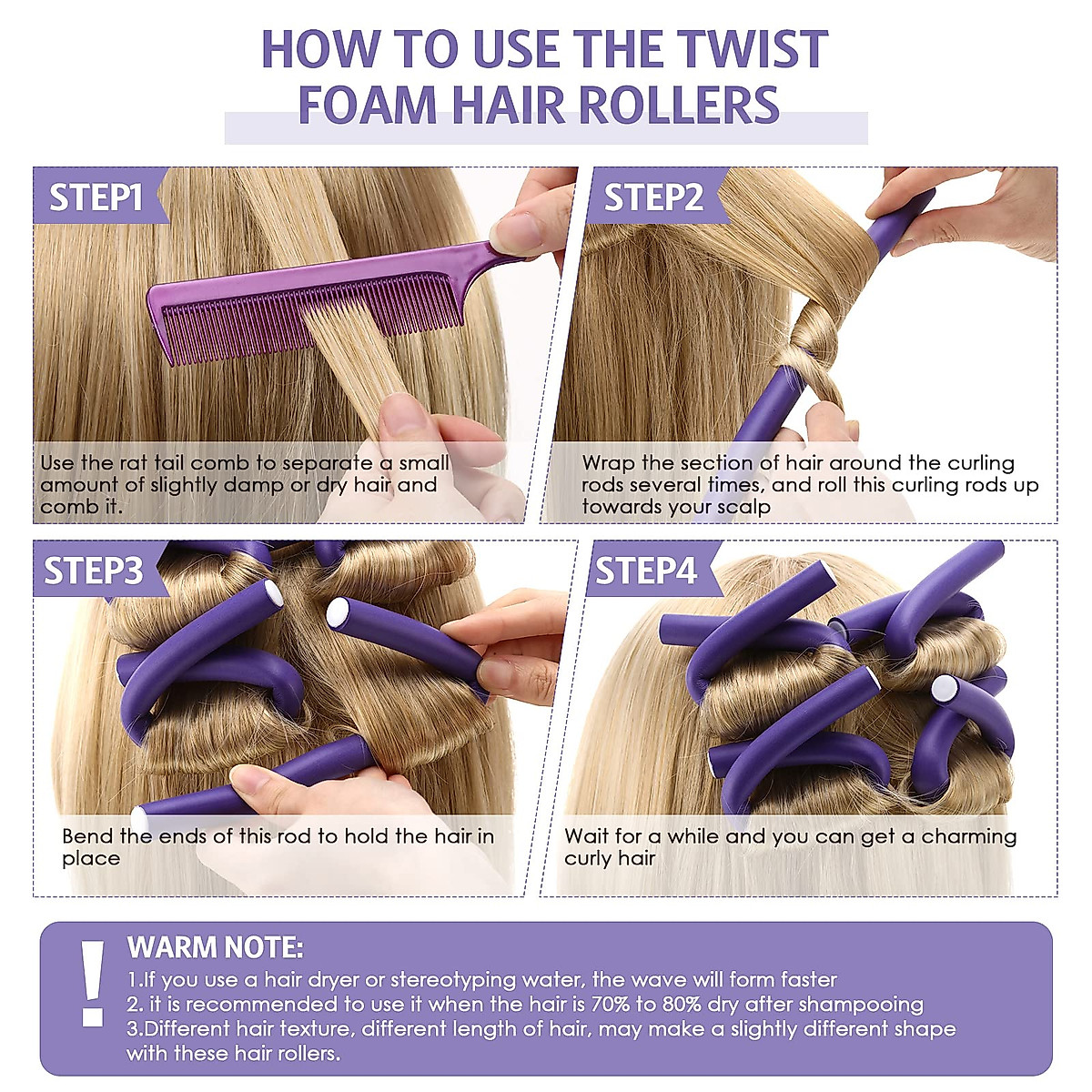 HOW TO USE THE TWIST FOAM HAIR ROLLERS

STEP1

Use the rat tail comb to separate a small amount of slightly damp or dry hair and comb it.

STEP2

Wrap the section of hair around the curling rods several times, and roll this curling rods up towards your scalp

STEP3

Bend the ends of this rod to hold the hair in place

STEP4

Wait for a while and you can get a charming curly hair

!

WARM NOTE:

1.If you use a hair dryer or stereotyping water, the wave will form faster
2. it is recommended to use it when the hair is 70% to 80% dry after shampooing
3.Different hair texture, different length of hair, may make a slightly different shape with these hair rollers.