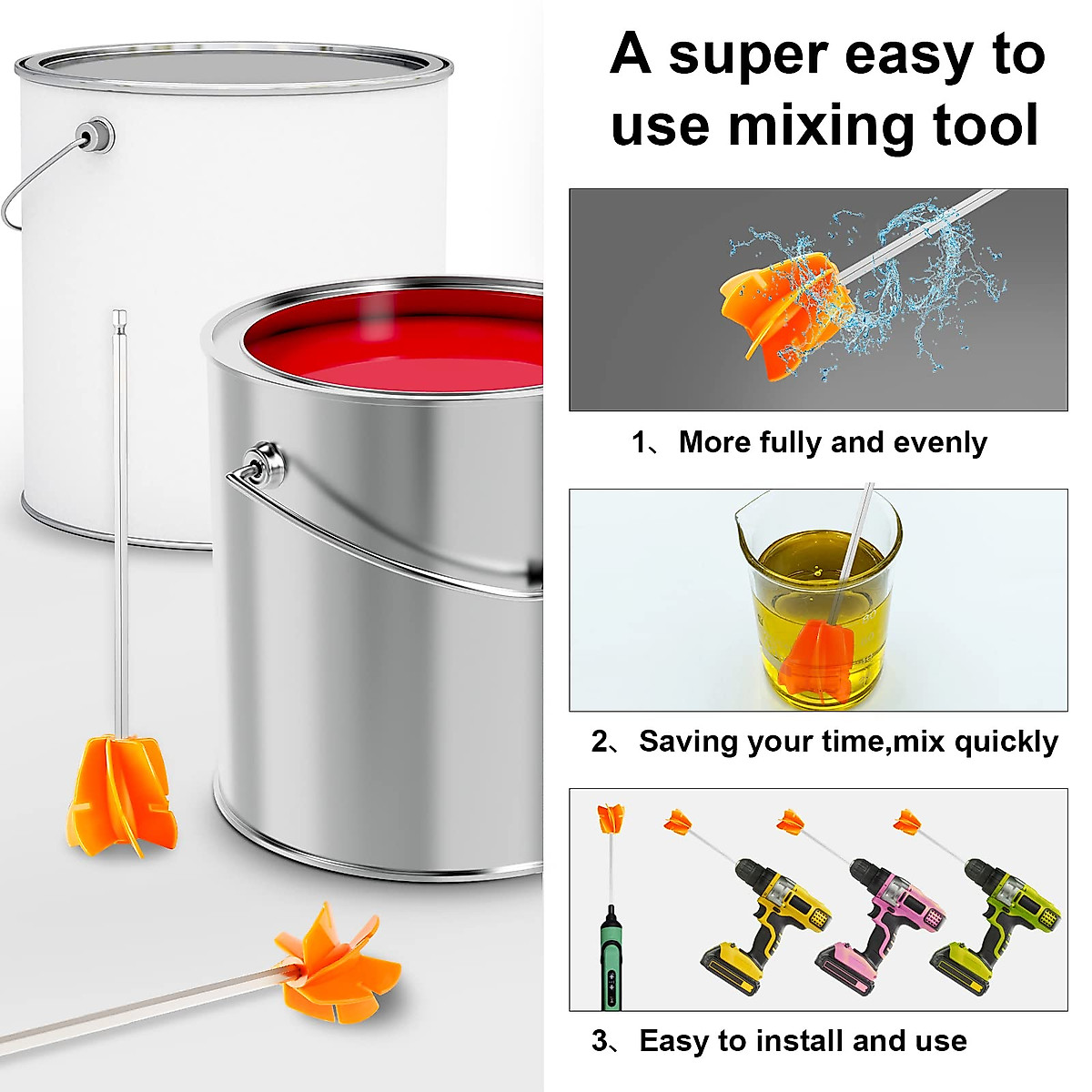 A super easy to use mixing tool

1、More fully and evenly

2、Saving your time,mix quickly

3、Easy to install and use