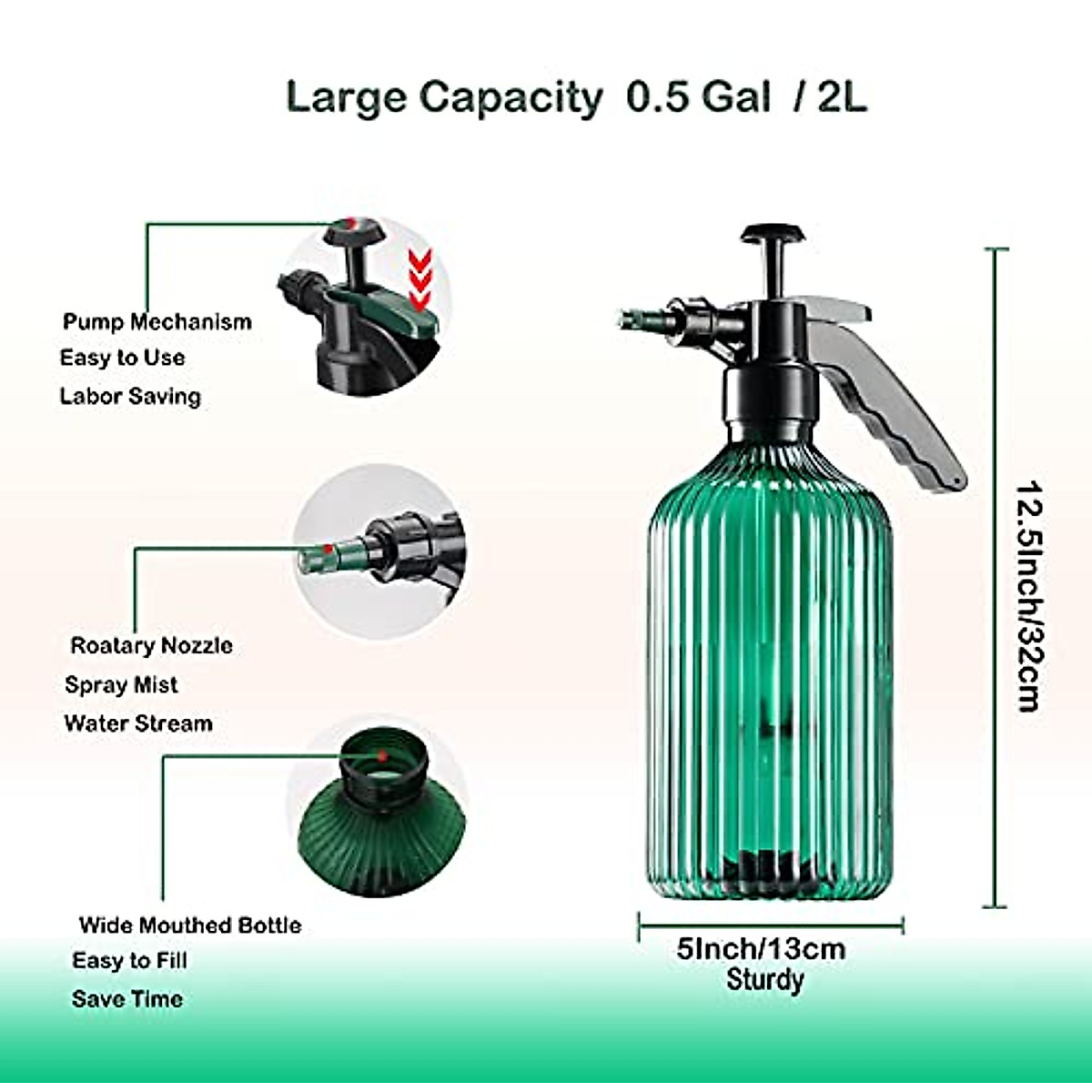 Large Capacity 0.5 Gal / 2L

Pump Mechanism
Easy to Use
Labor Saving

Roatary Nozzle
Spray Mist
Water Stream

Wide Mouthed Bottle
Easy to Fill
Save Time

12.5Inch/32cm

5Inch/13cm
Sturdy