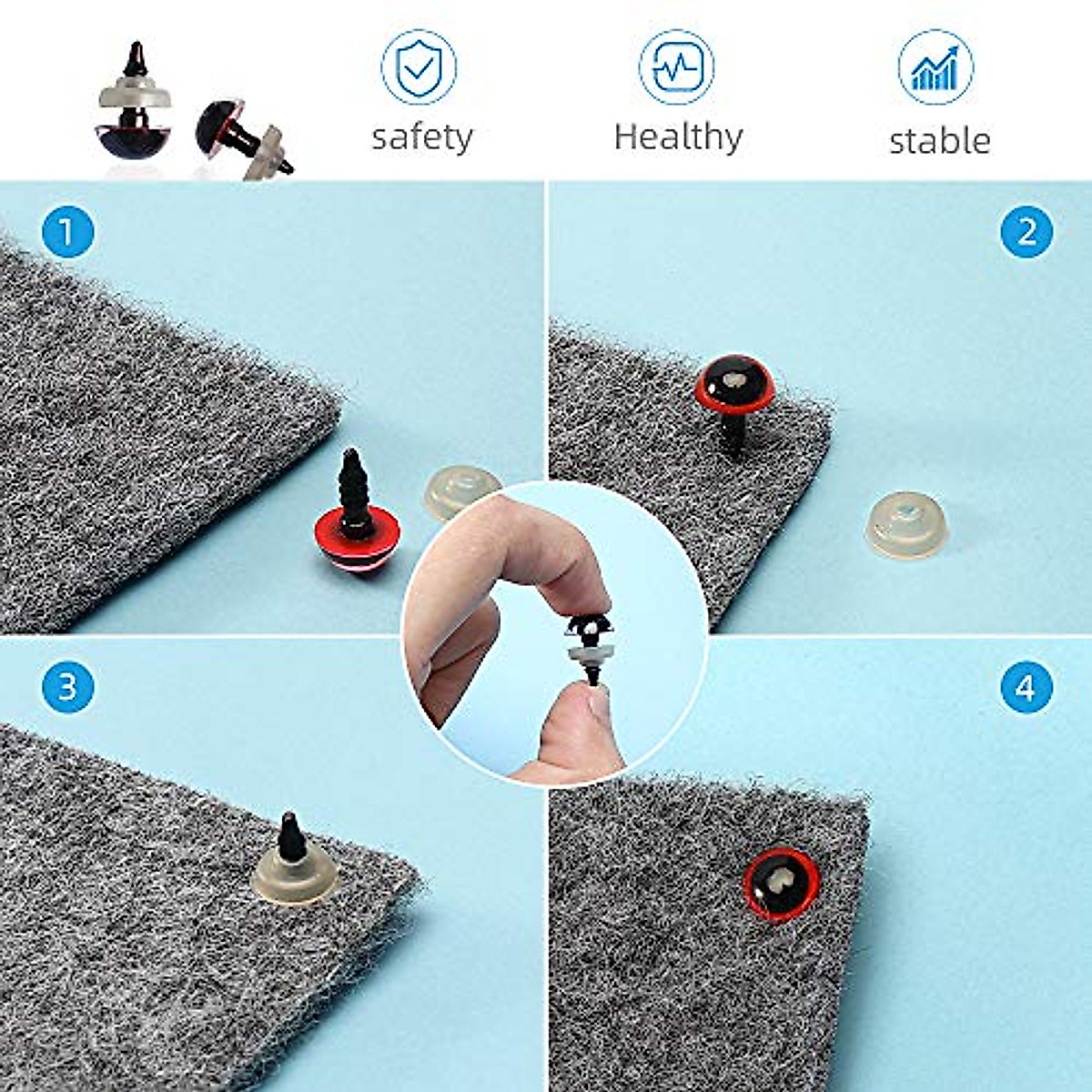 safety

Healthy

stable

1

2

3

4