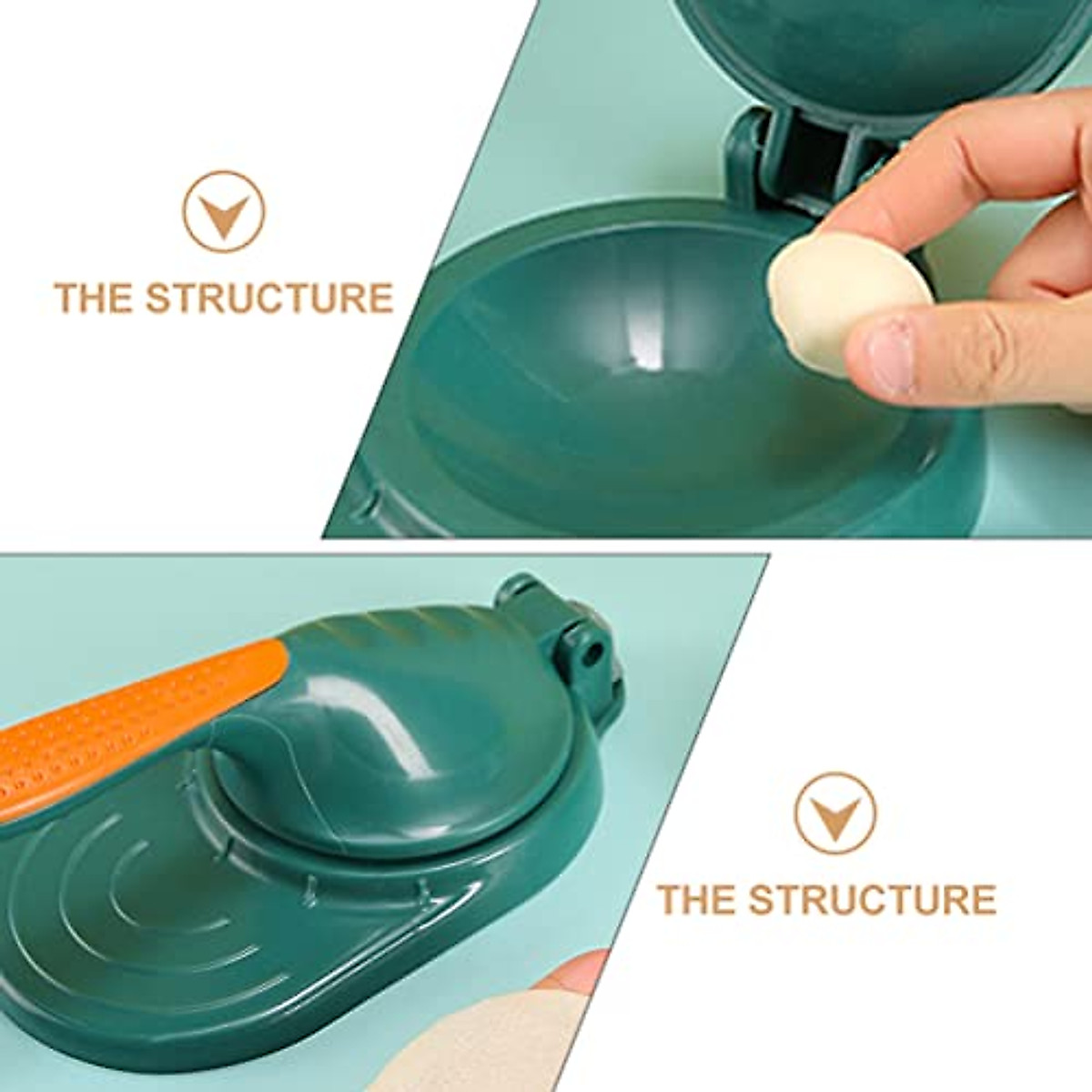 THE STRUCTURE

THE STRUCTURE