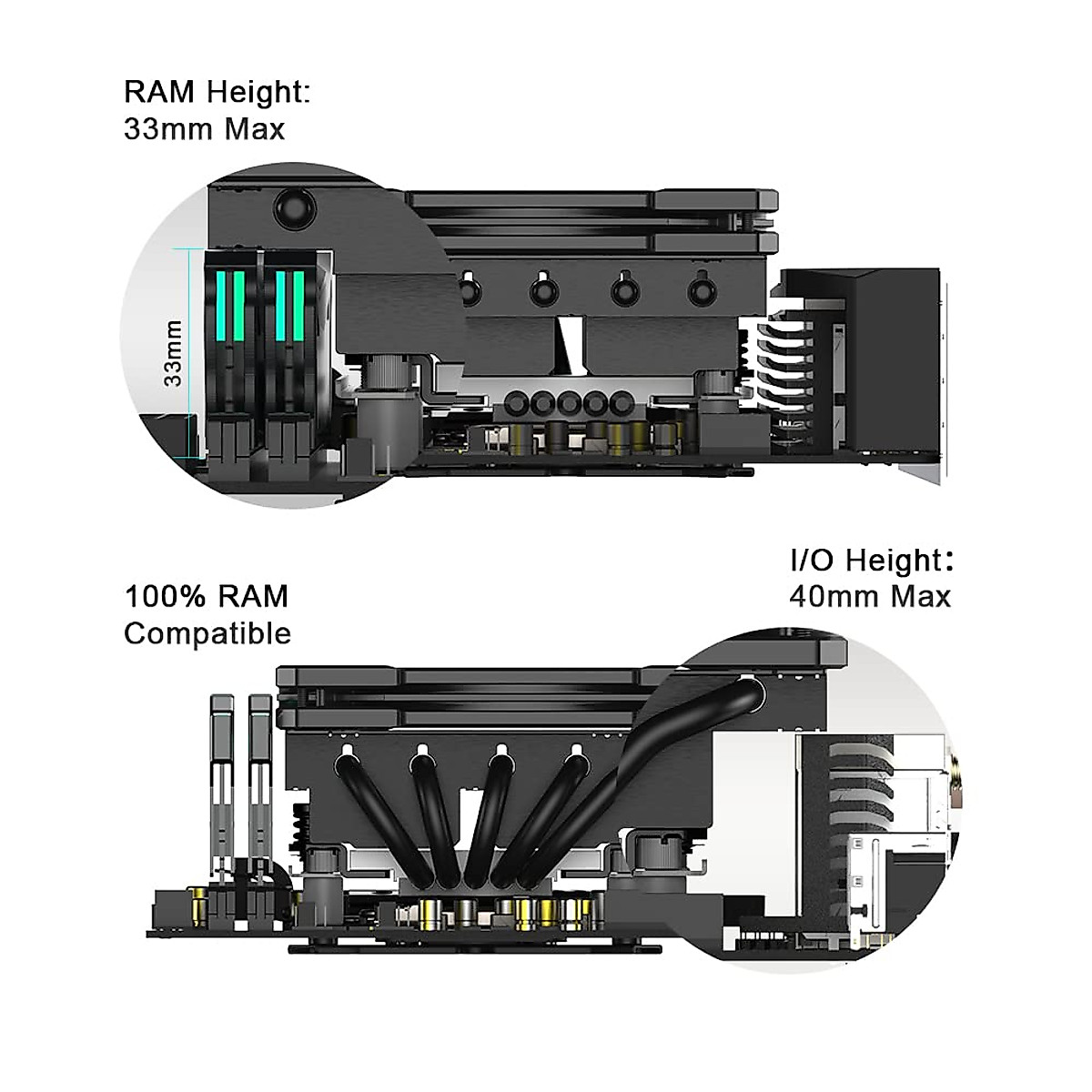 RAM Height:
33mm Max

33mm

100% RAM
Compatible

I/O Height:
40mm Max