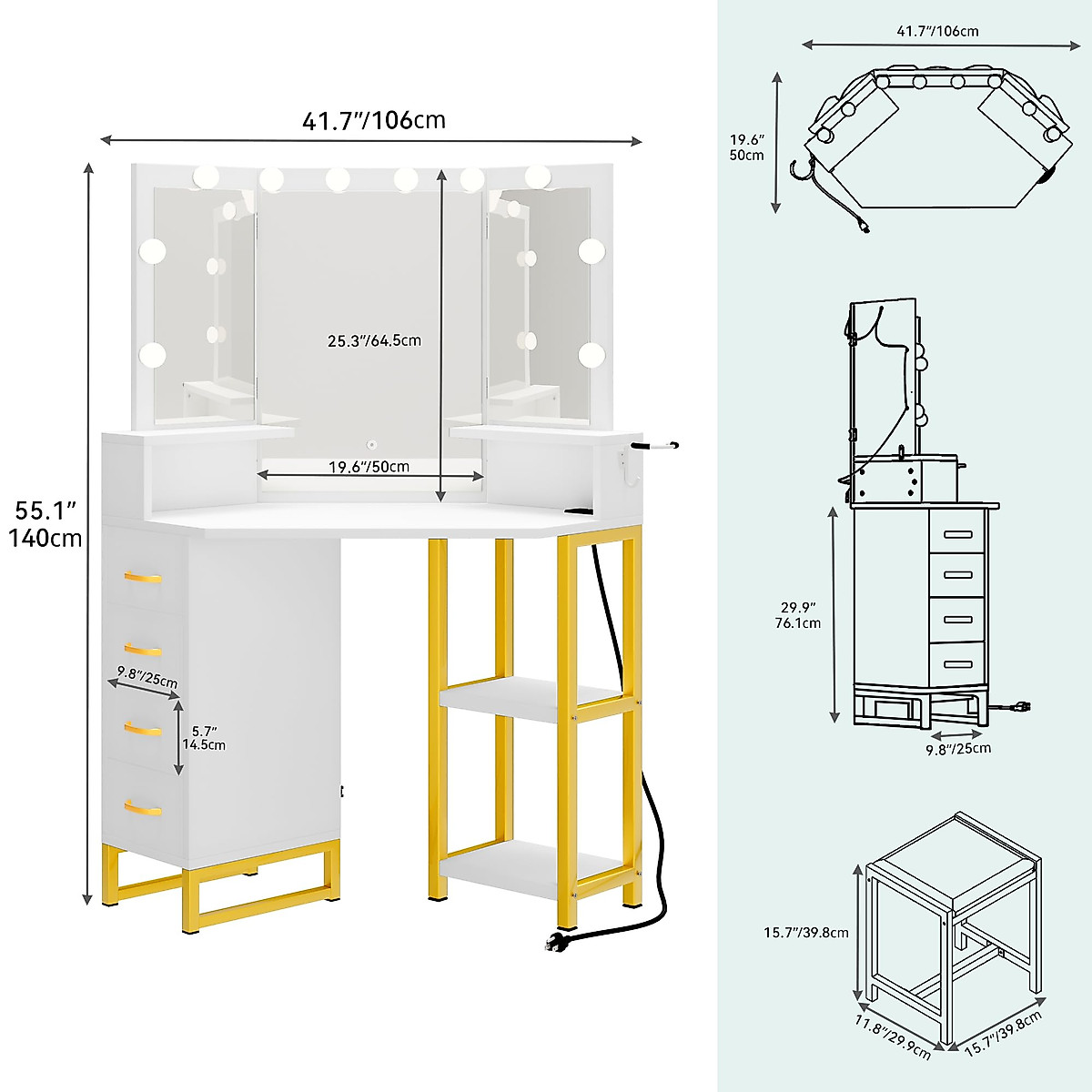 41.7″/106cm

55.1″
140cm

25.3″/64.5cm

19.6″/50cm

9.8″/25cm

5.7″
14.5cm

41.7″/106cm

19.6″
50cm

29.9″
76.1cm

9.8″/25cm

15.7″/39.8cm

11.8″/29.9cm

15.7″/39.8cm