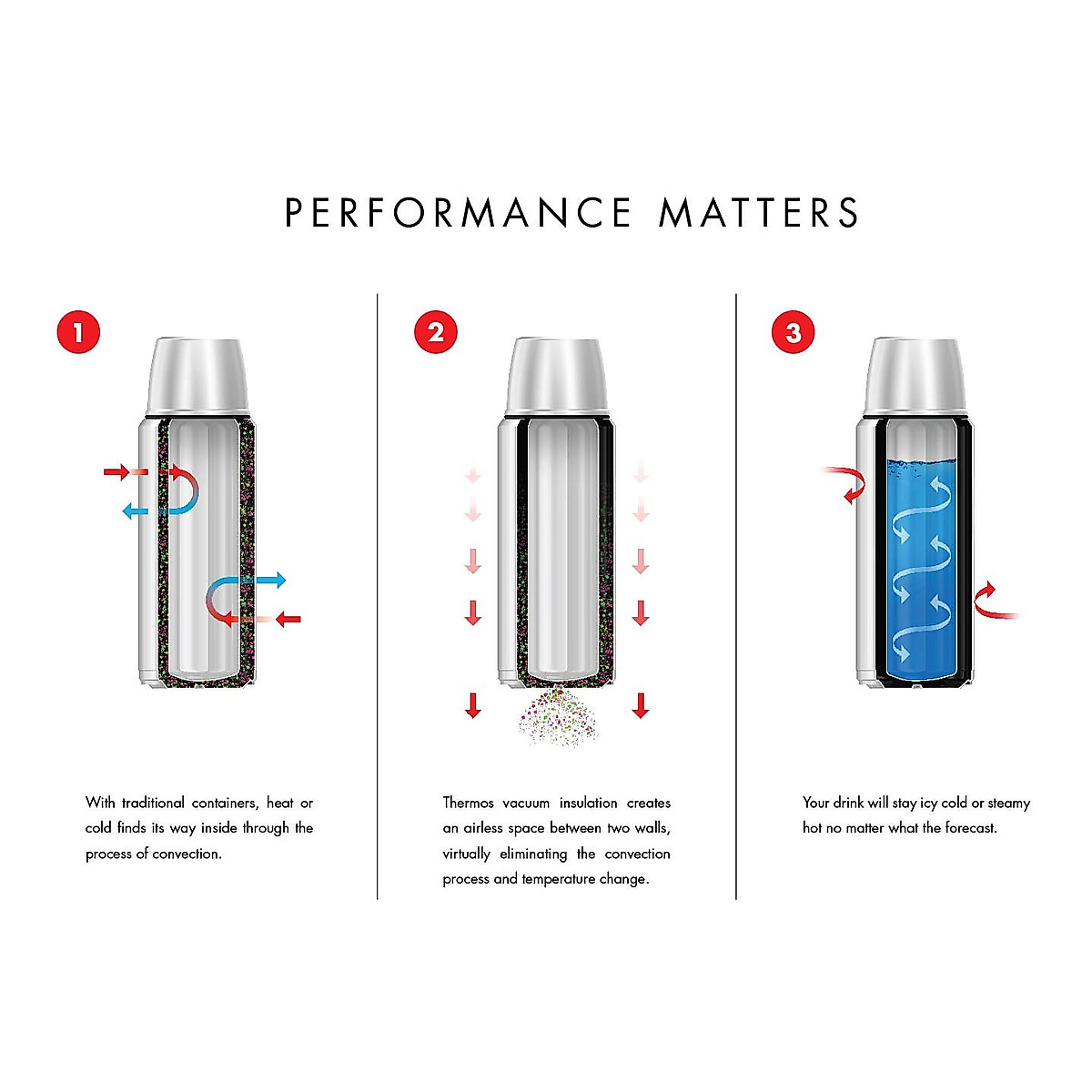 PERFORMANCE MATTERS

1

With traditional containers, heat or cold finds its way inside through the process of convection.

2

Thermos vacuum insulation creates an airless space between two walls, virtually eliminating the convection process and temperature change.

3

Your drink will stay icy cold or steamy hot no matter what the forecast.