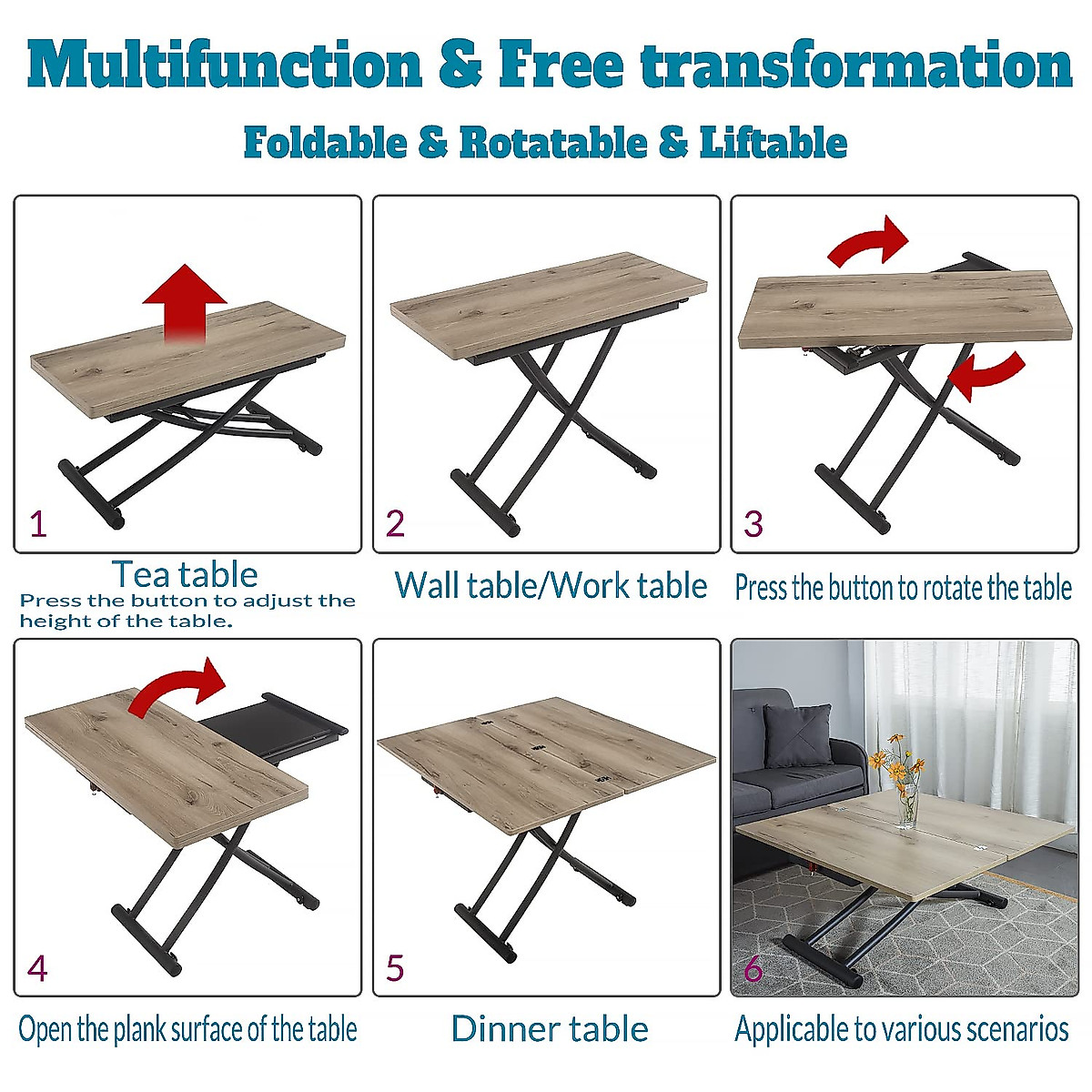 Multifunction & Free transformation

Foldable & Rotatable & Liftable

1

Tea table
Press the button to adjust the height of the table.

2

Wall table/Work table

3

Press the button to rotate the table

4

Open the plank surface of the table

5

Dinner table

6

Applicable to various scenarios