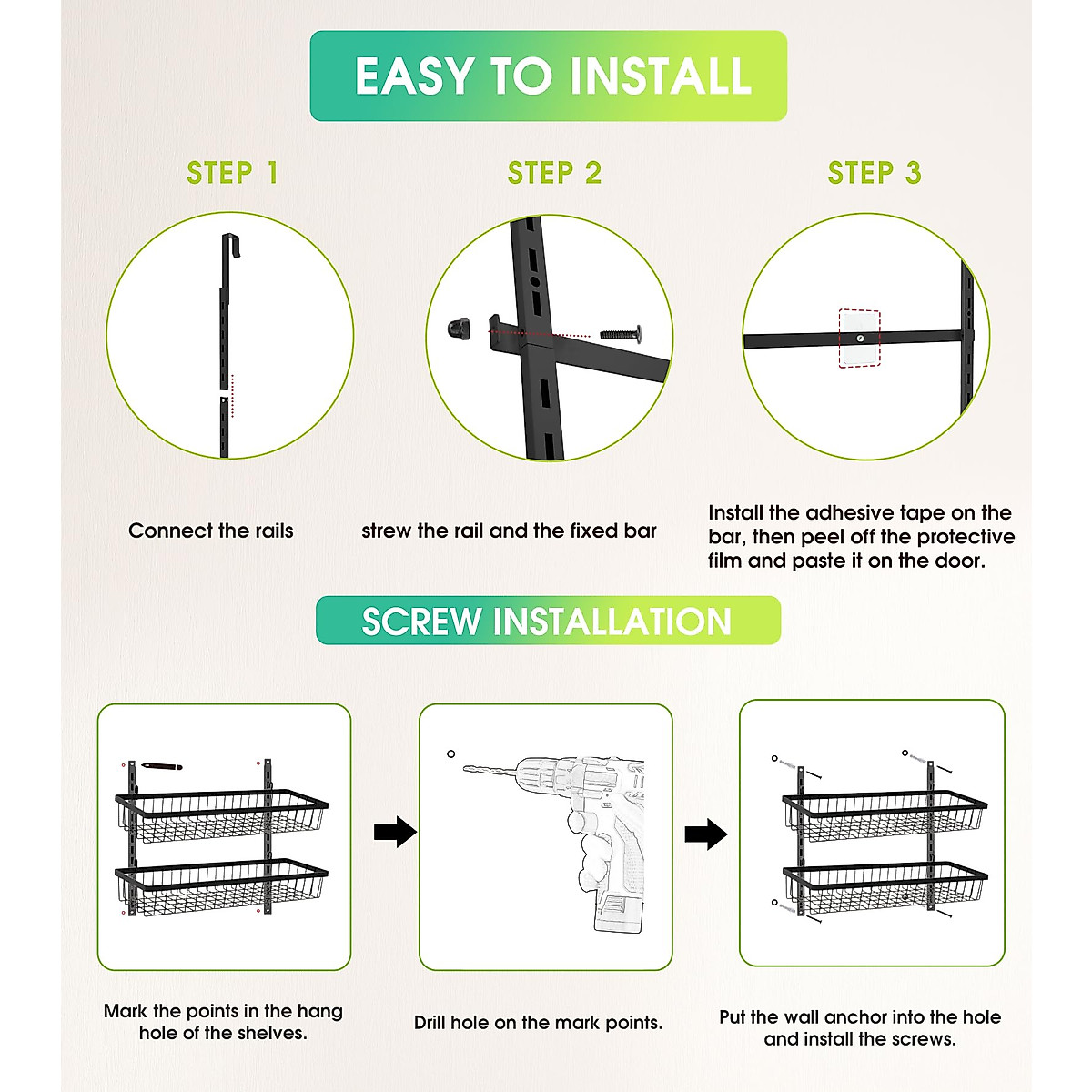 EASY TO INSTALL

STEP 1

STEP 2

STEP 3

Connect the rails

strew the rail and the fixed bar

Install the adhesive tape on the bar, then peel off the protective film and paste it on the door.

SCREW INSTALLATION

Mark the points in the hang hole of the shelves.

Drill hole on the mark points.

Put the wall anchor into the hole and install the screws.