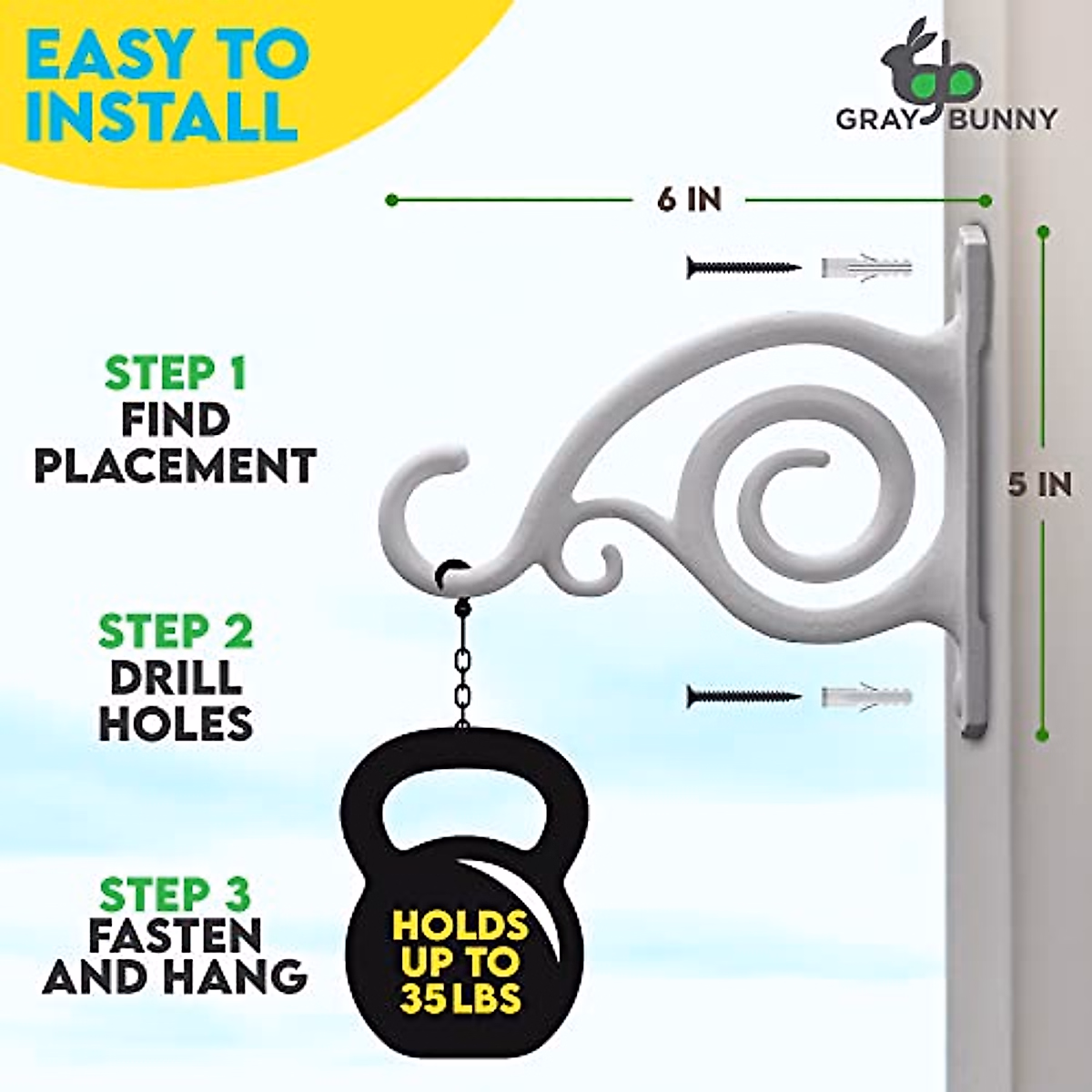 EASY TO INSTALL

GRAY BUNNY

6 IN

5 IN

STEP 1
FIND PLACEMENT

STEP 2
DRILL HOLES

STEP 3
FASTEN AND HANG

HOLDS UP TO 35 LBS