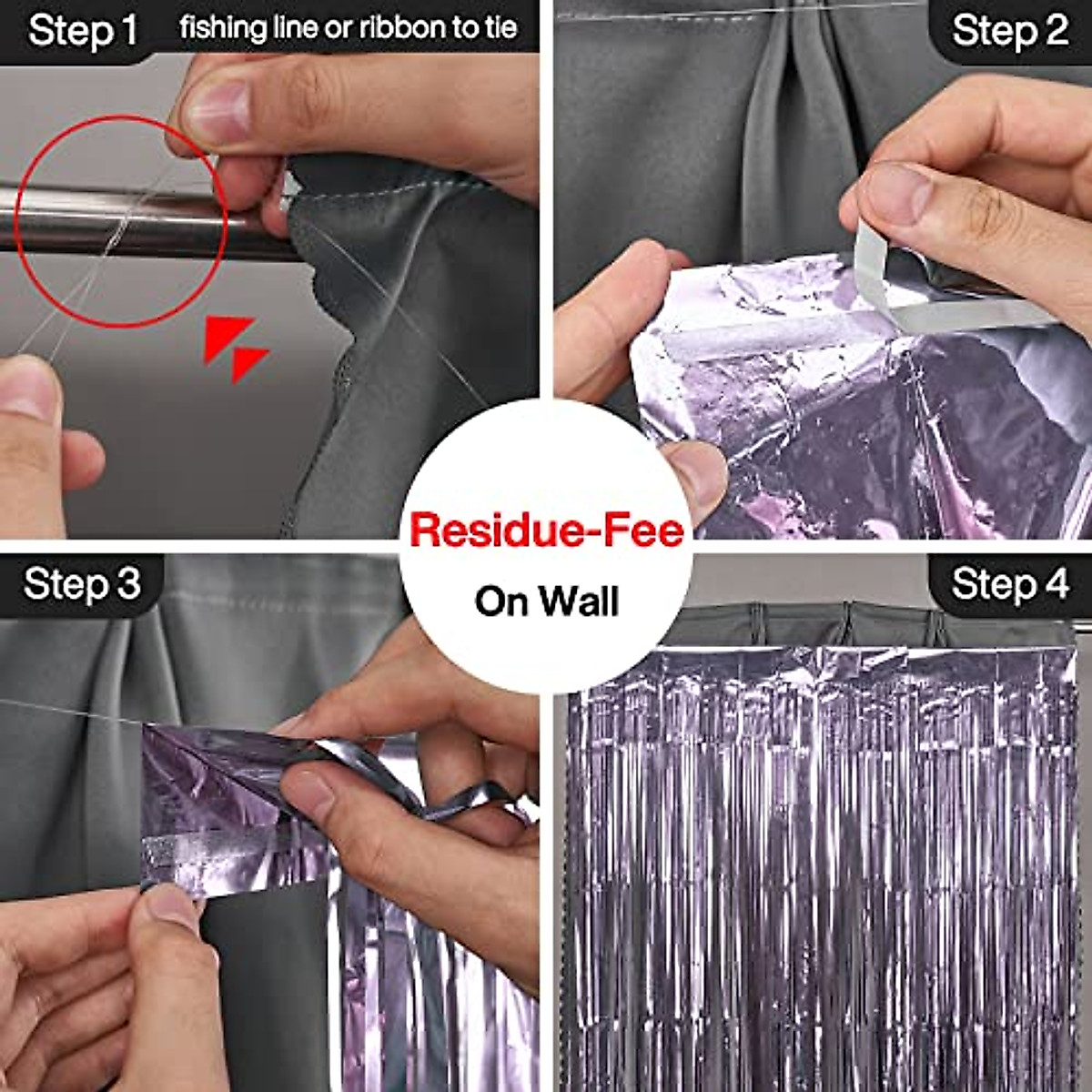 Step 1 fishing line or ribbon to tie

Step 2

Residue-Fee

On Wall

Step 3

Step 4