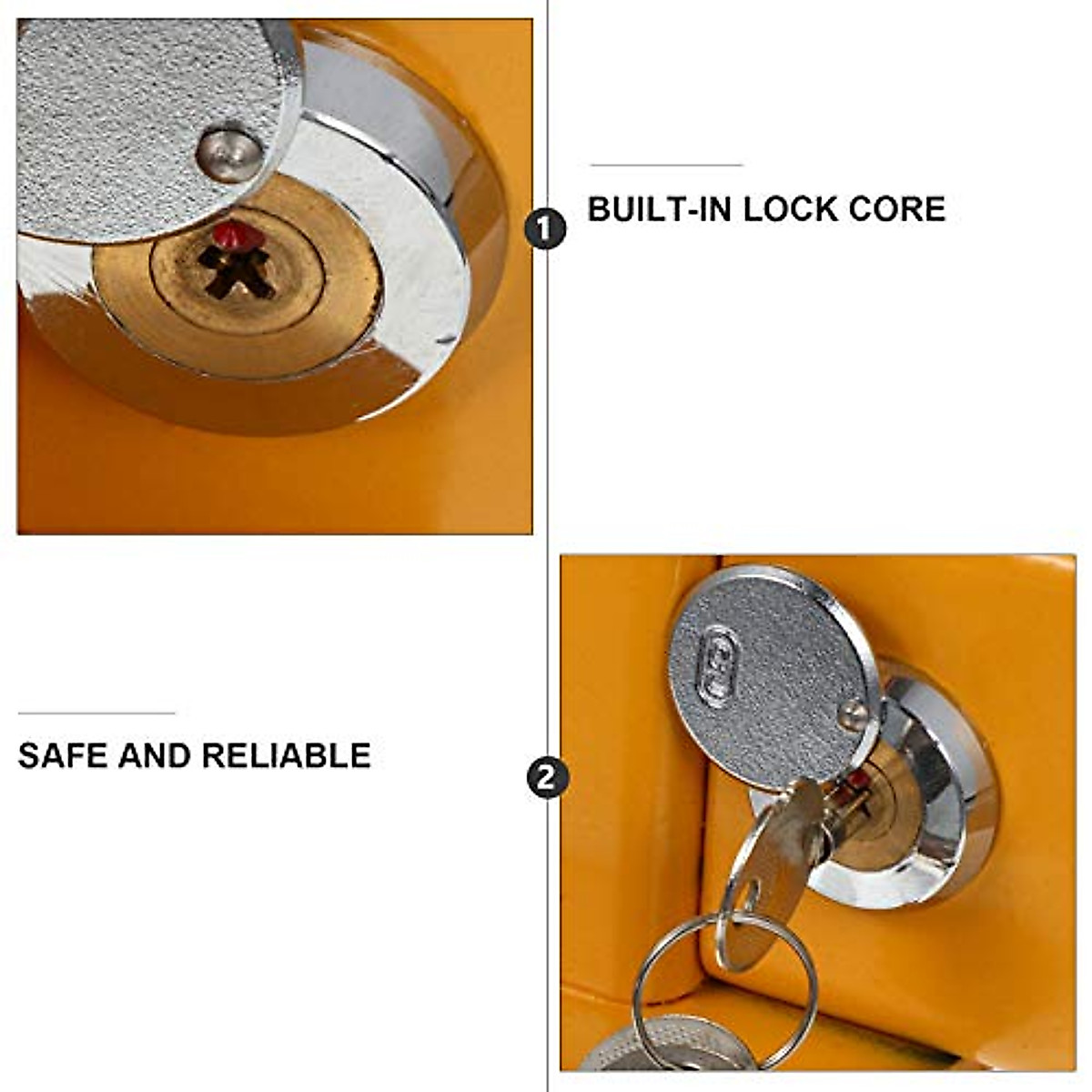 1

BUILT-IN LOCK CORE

SAFE AND RELIABLE

2