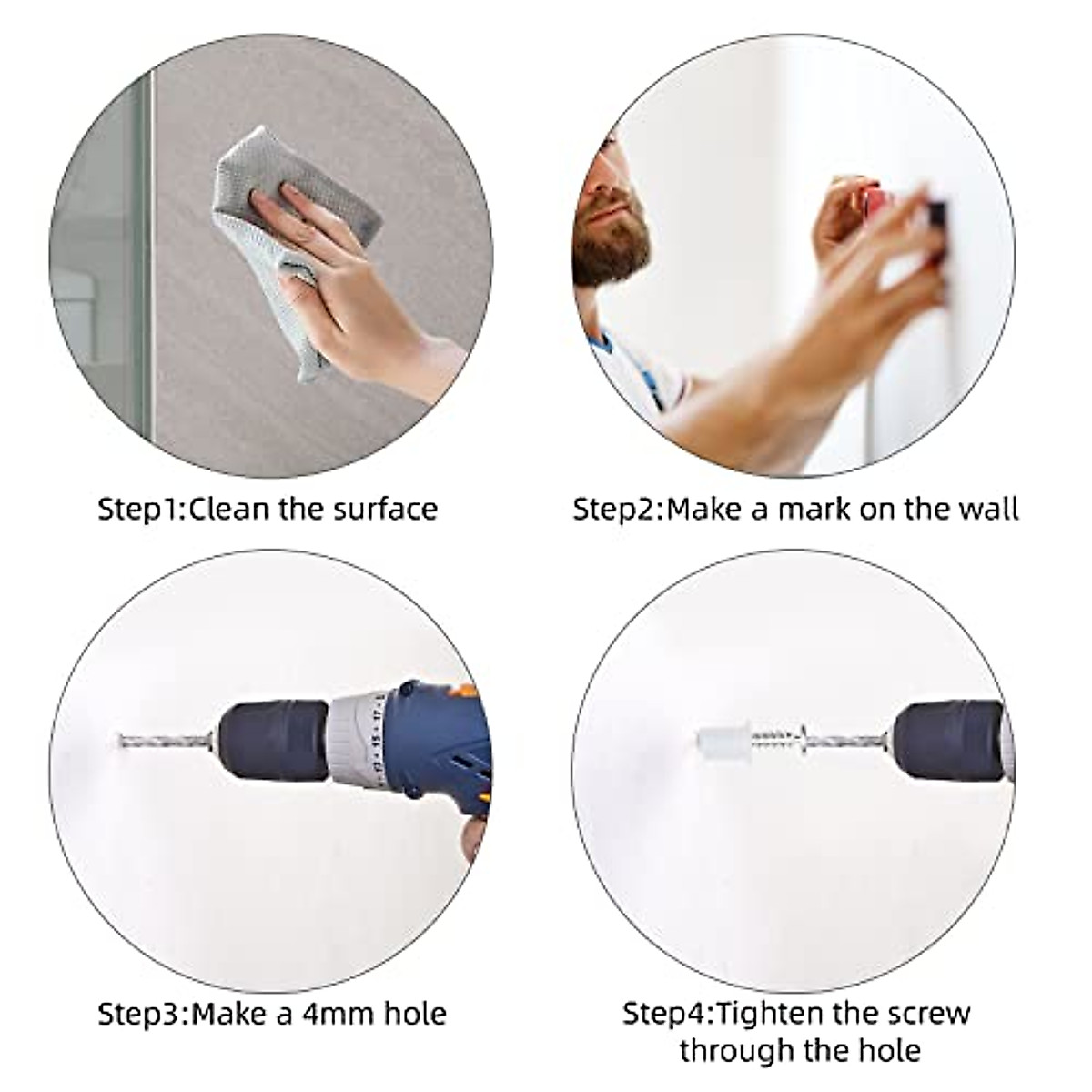 Step1:Clean the surface

Step2:Make a mark on the wall

Step3:Make a 4mm hole

Step4:Tighten the screw through the hole