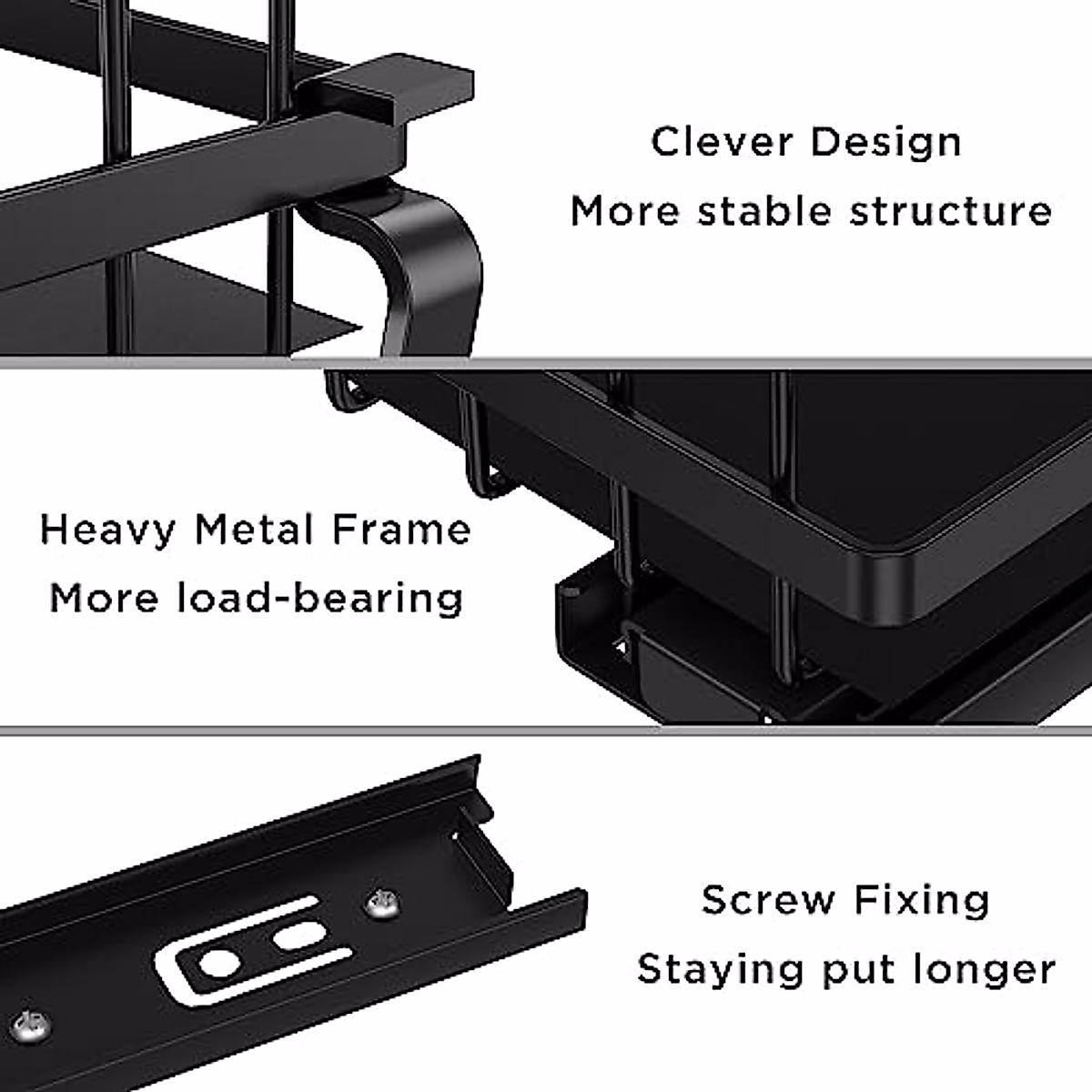 Clever Design
More stable structure

Heavy Metal Frame
More load-bearing

Screw Fixing
Staying put longer