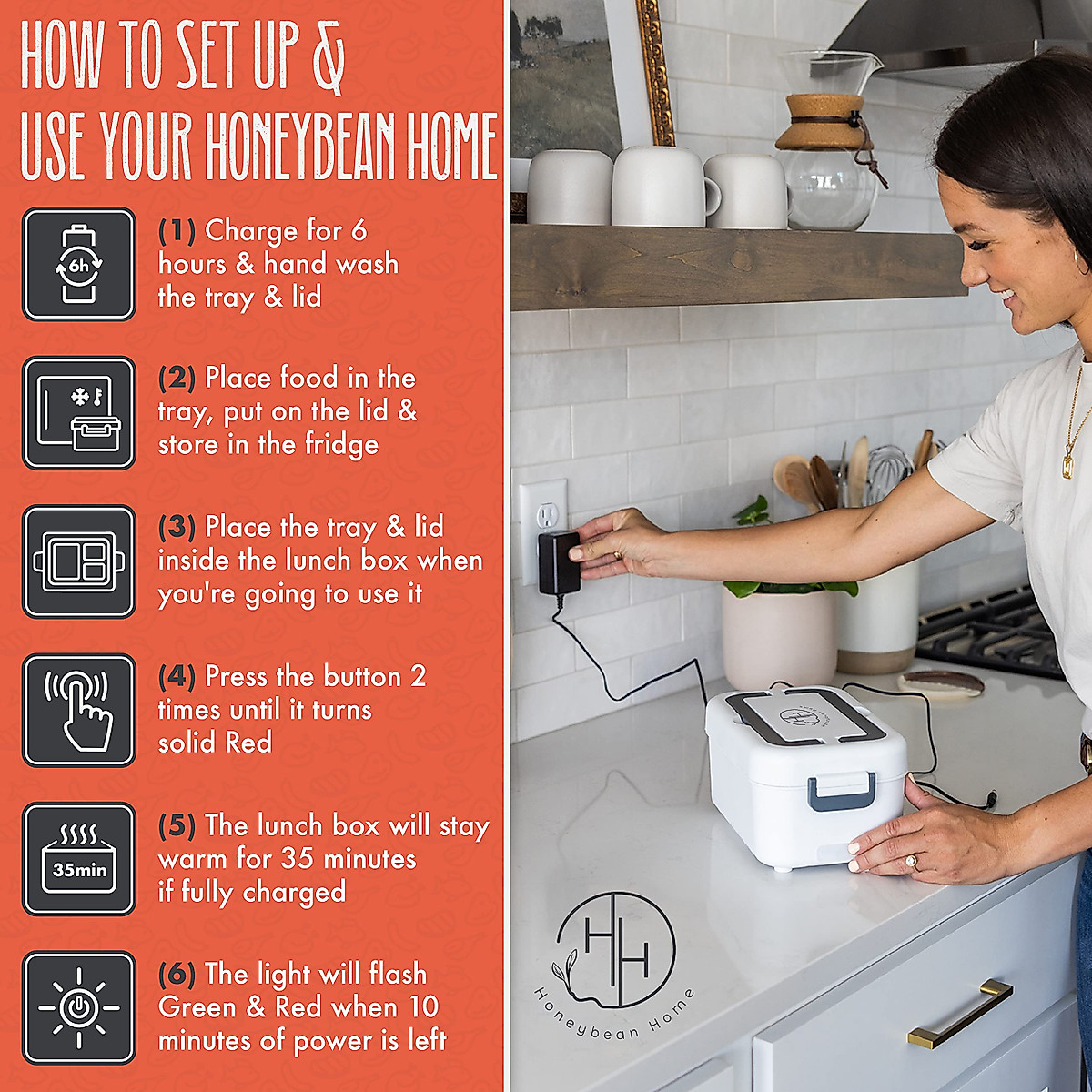 HOW TO SET UP &
USE YOUR HONEYBEAN HOME

6h

(1) Charge for 6 hours & hand wash the tray & lid

(2) Place food in the tray, put on the lid & store in the fridge

(3) Place the tray & lid inside the lunch box when you're going to use it

(4) Press the button 2 times until it turns solid Red

35min

(5) The lunch box will stay warm for 35 minutes if fully charged

(6) The light will flash Green & Red when 10 minutes of power is left

HH
Honeybean Home