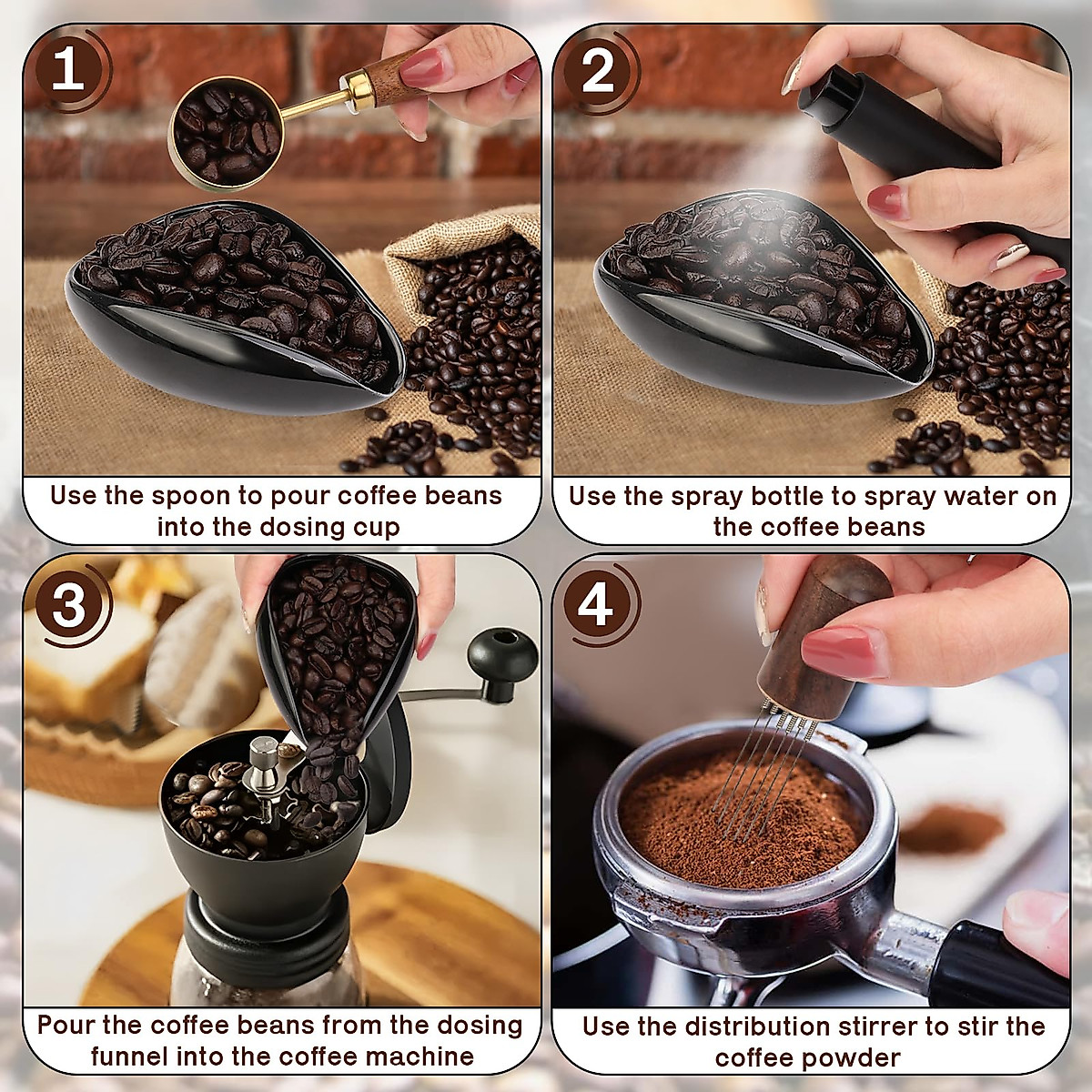 1

Use the spoon to pour coffee beans into the dosing cup

2

Use the spray bottle to spray water on the coffee beans

3

Pour the coffee beans from the dosing funnel into the coffee machine

4

Use the distribution stirrer to stir the coffee powder