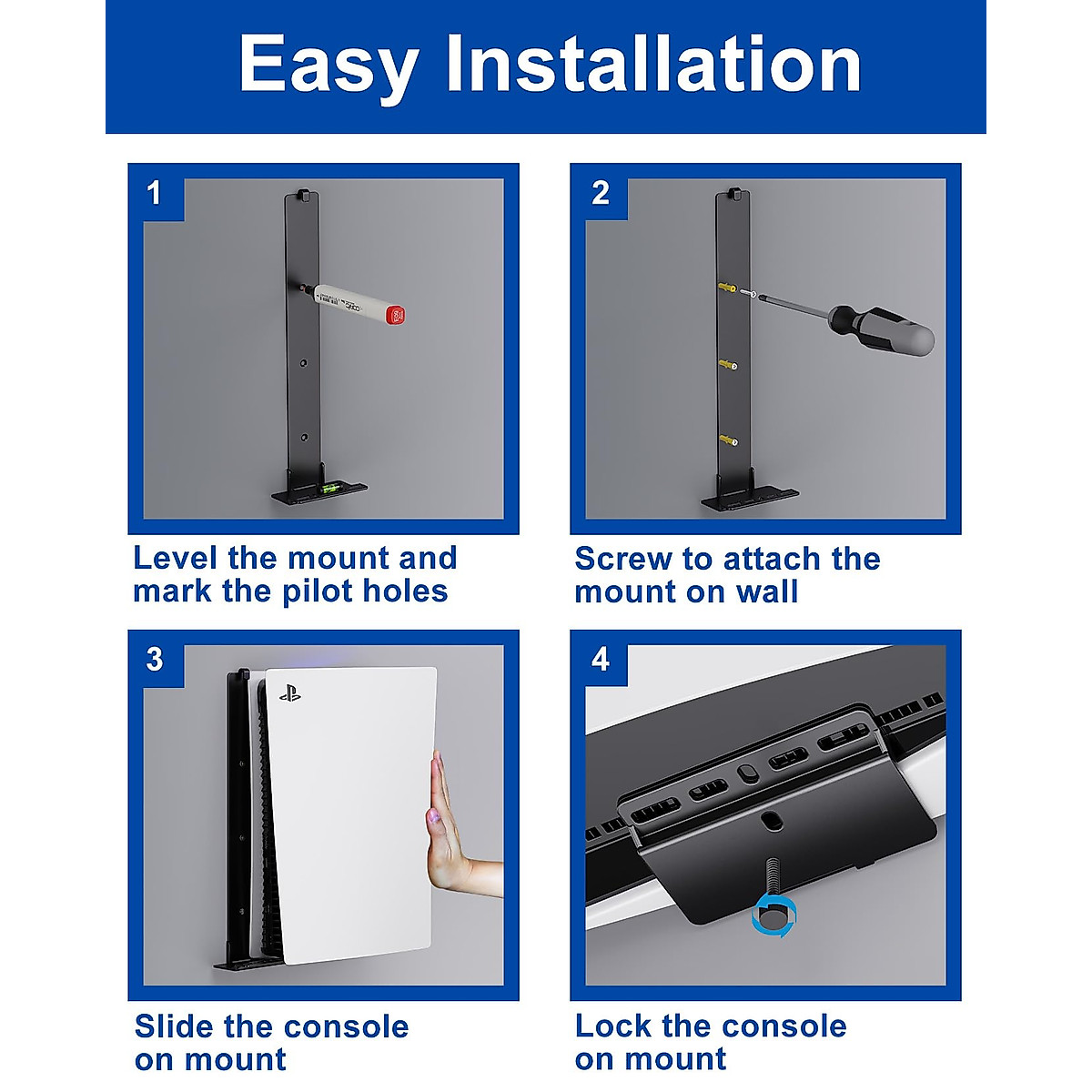 Easy Installation

1

Level the mount and mark the pilot holes

2

Screw to attach the mount on wall

3

Slide the console on mount

4

Lock the console on mount