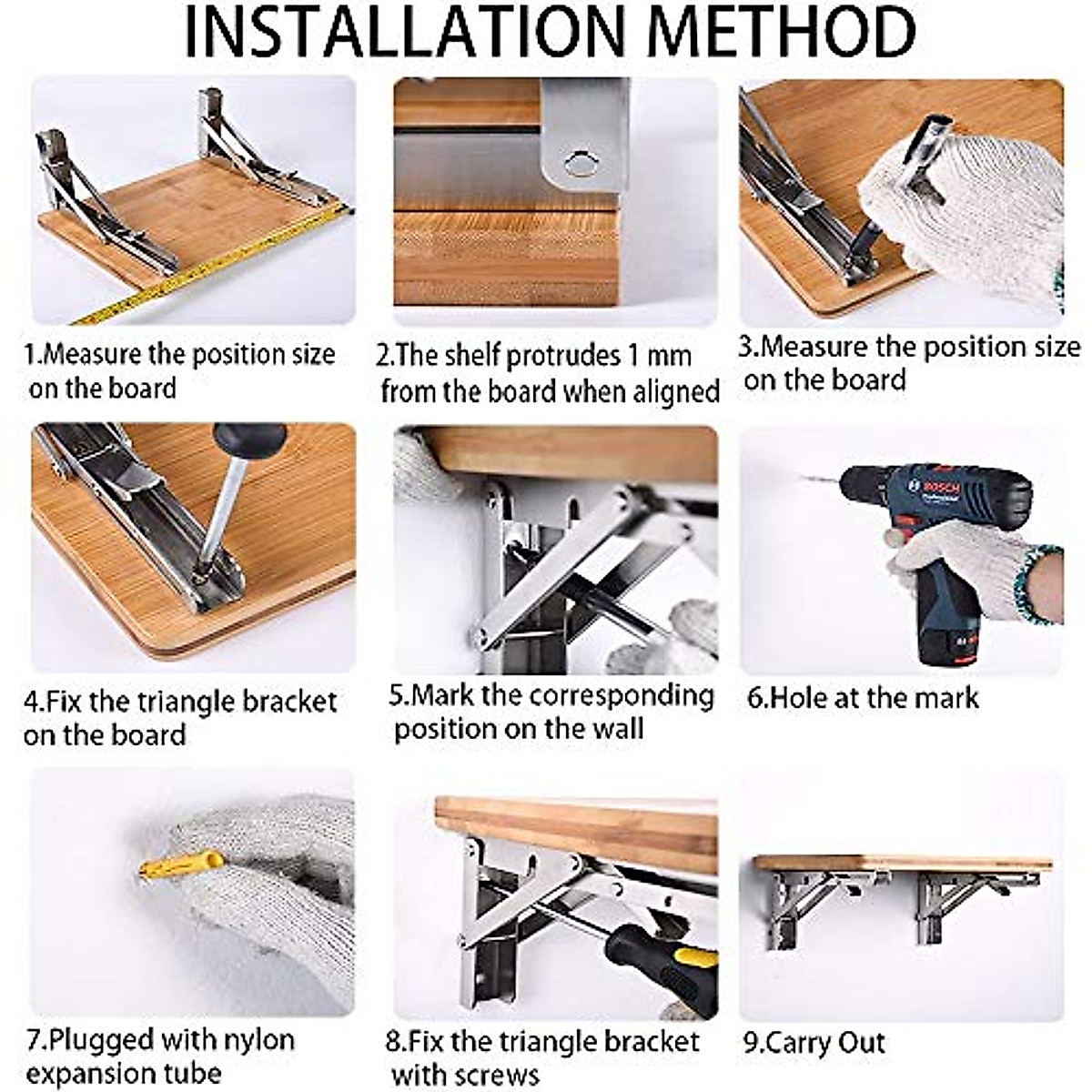 INSTALLATION METHOD

1.Measure the position size on the board

2.The shelf protrudes 1 mm from the board when aligned

3.Measure the position size on the board

4.Fix the triangle bracket on the board

5.Mark the corresponding position on the wall

BOSCH

6.Hole at the mark

7.Plugged with nylon expansion tube

8.Fix the triangle bracket with screws

9.Carry Out