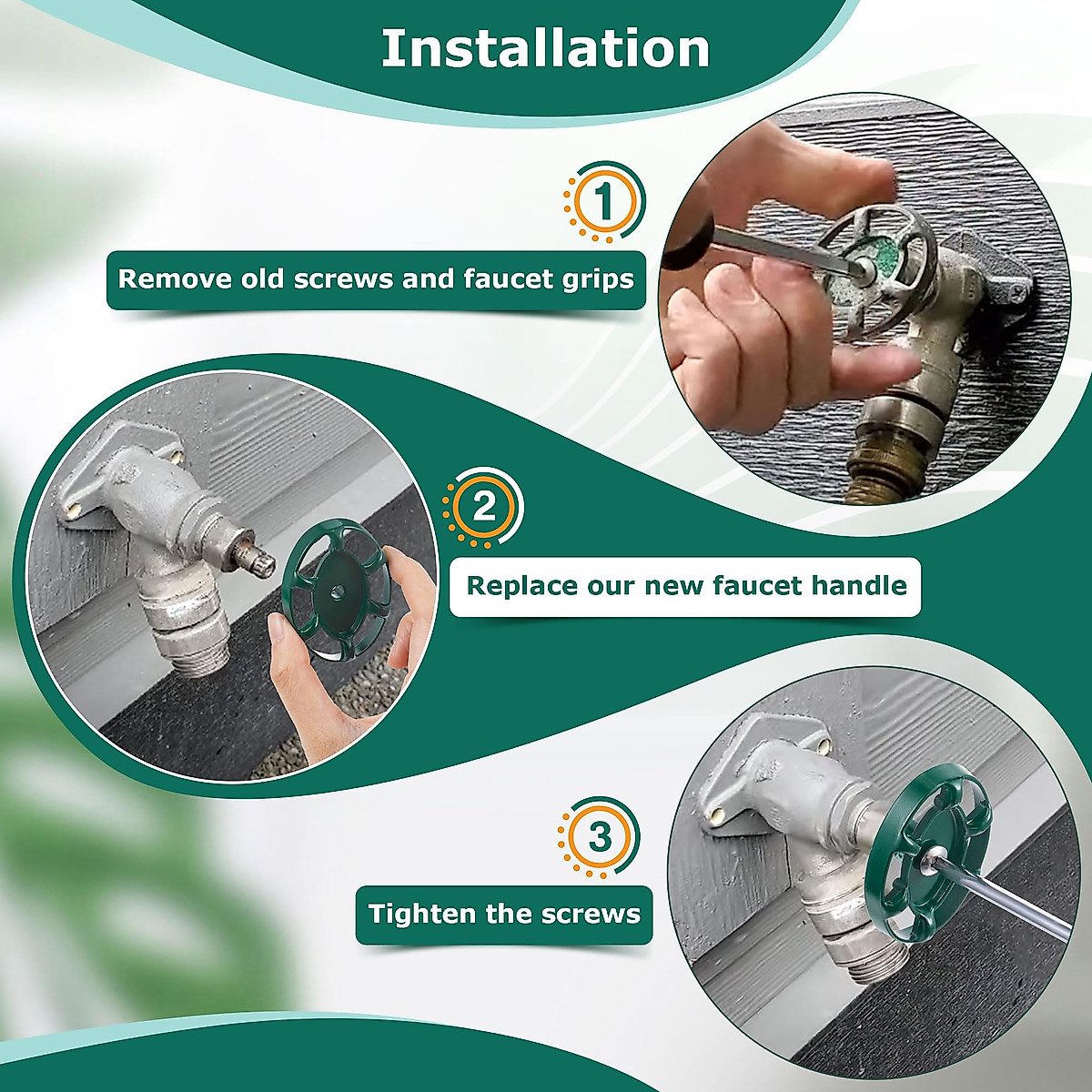 Installation

1

Remove old screws and faucet grips

2

Replace our new faucet handle

3

Tighten the screws