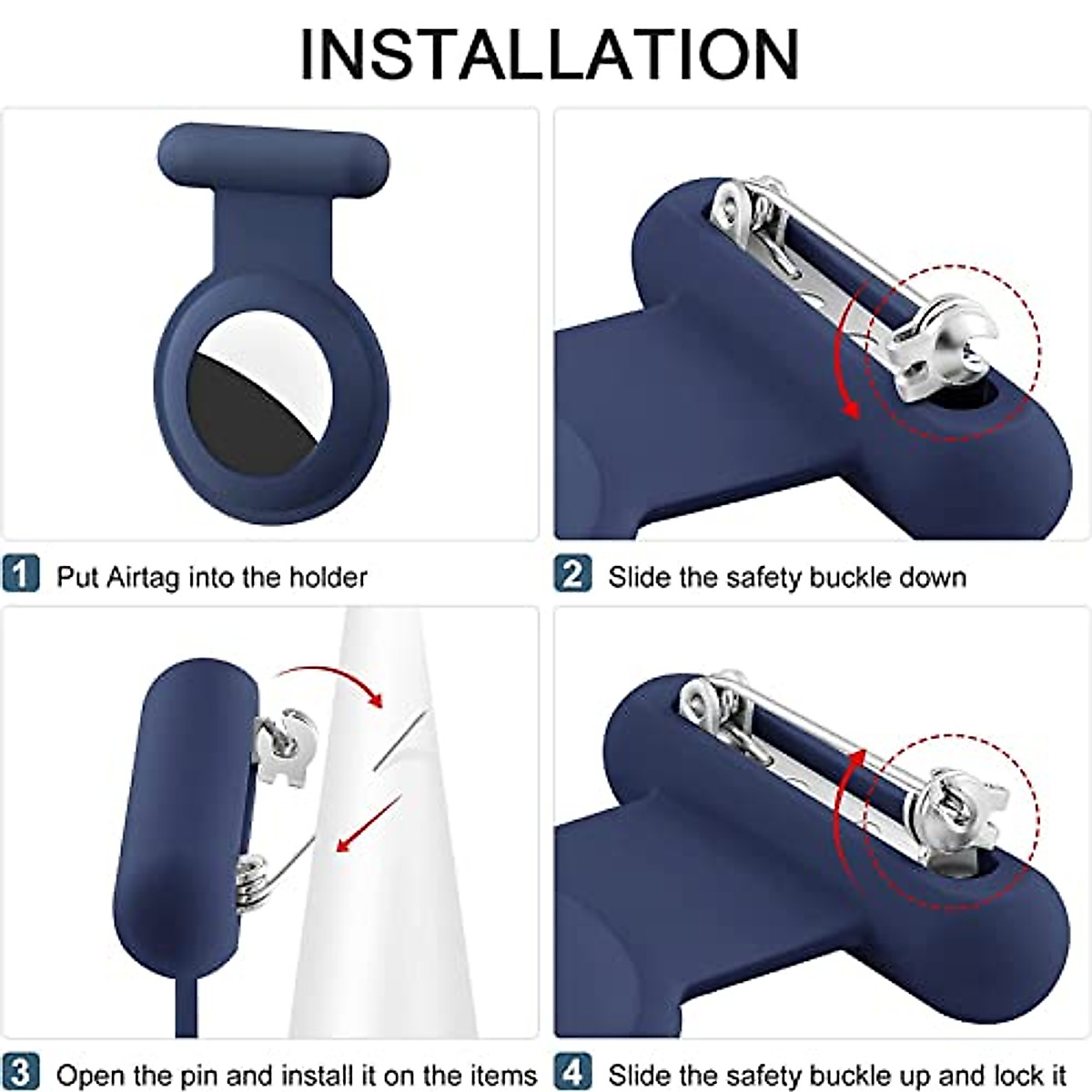 INSTALLATION

1 Put Airtag into the holder

2 Slide the safety buckle down

3 Open the pin and install it on the items

4 Slide the safety buckle up and lock it