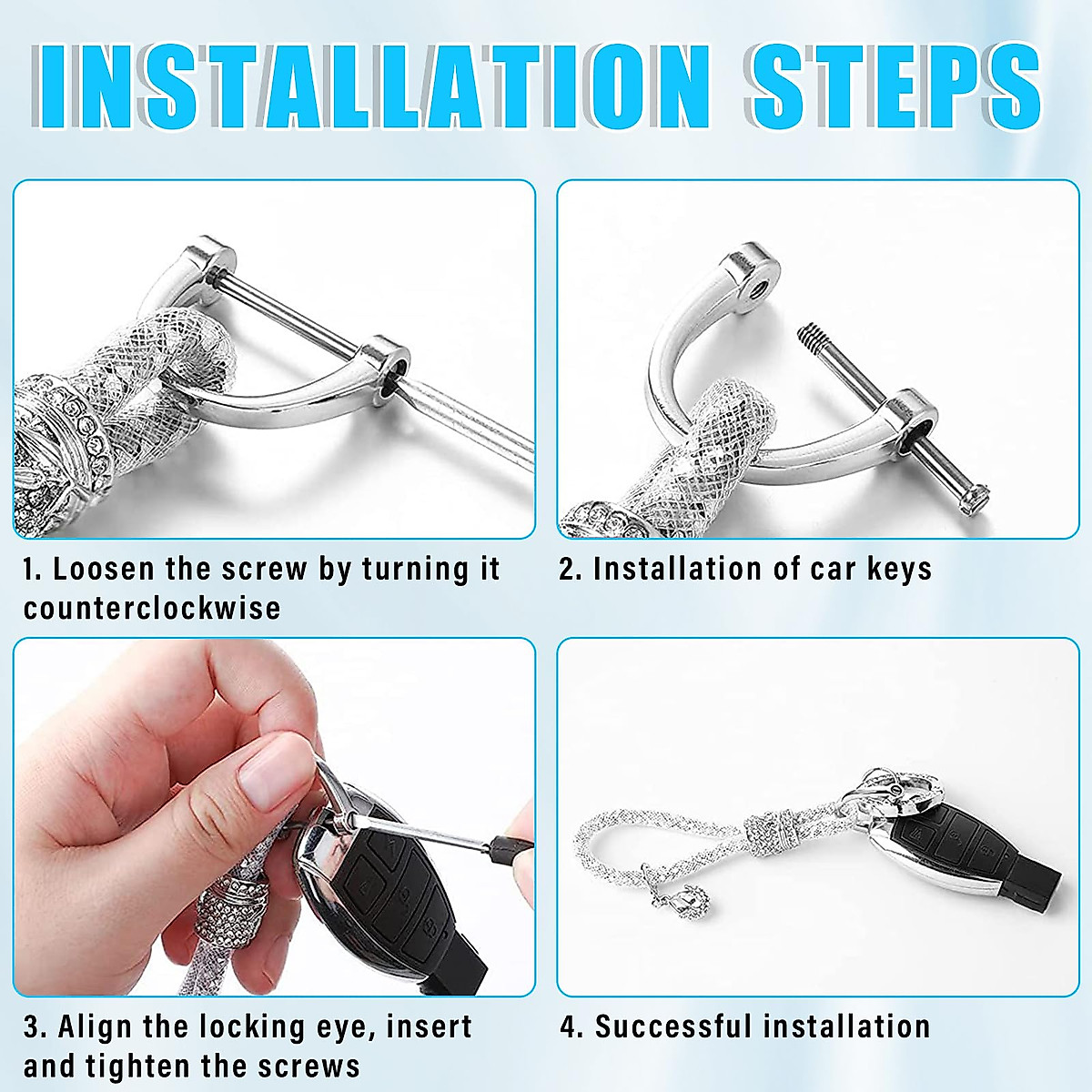 INSTALLATION STEPS

1. Loosen the screw by turning it counterclockwise

2. Installation of car keys

3. Align the locking eye, insert and tighten the screws

4. Successful installation