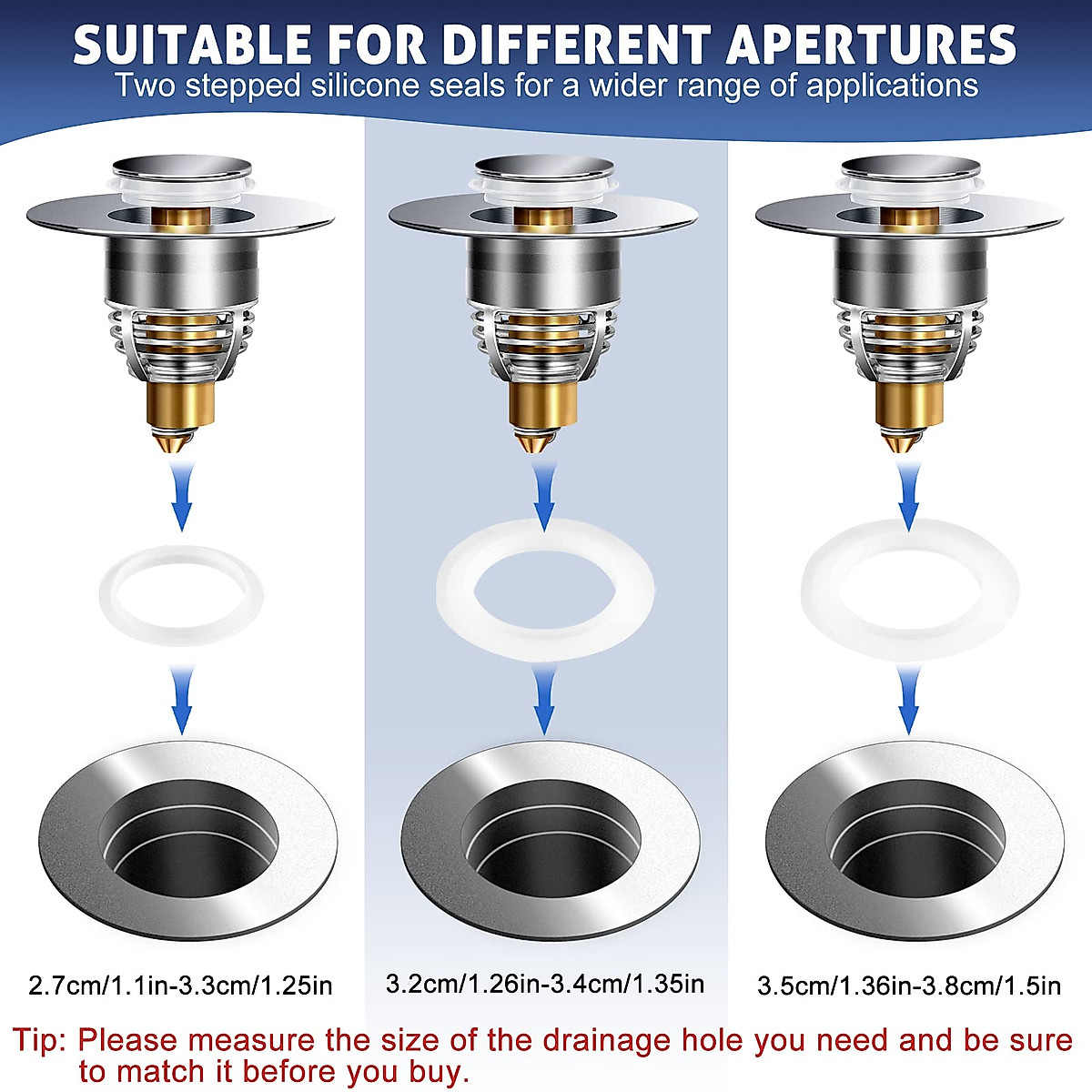 SUITABLE FOR DIFFERENT APERTURES
Two stepped silicone seals for a wider range of applications

2.7cm/1.1in-3.3cm/1.25in

3.2cm/1.26in-3.4cm/1.35in

3.5cm/1.36in-3.8cm/1.5in

Tip: Please measure the size of the drainage hole you need and be sure to match it before you buy.