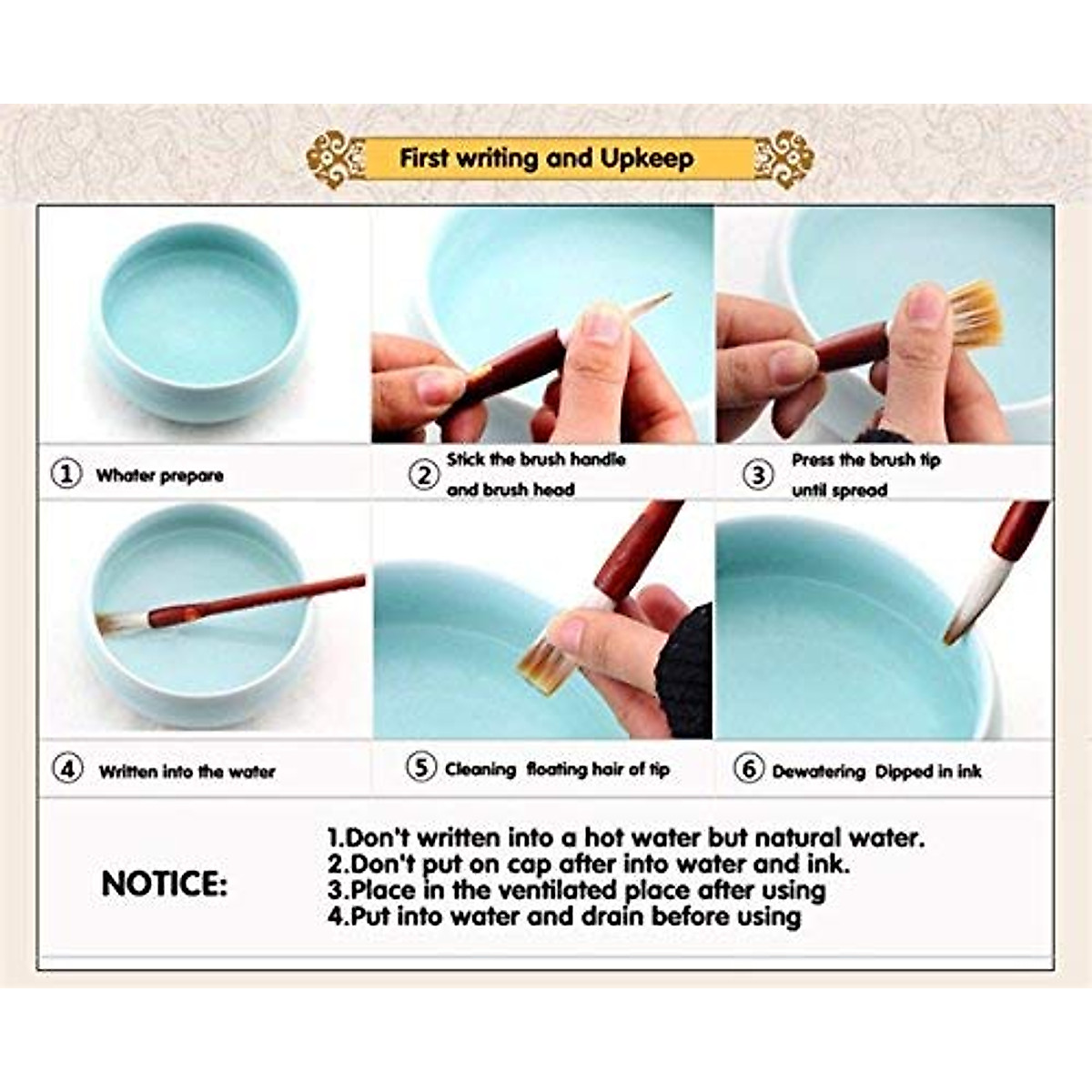 First writing and Upkeep

① Whater prepare

② Stick the brush handle and brush head

③ Press the brush tip until spread

④ Written into the water

⑤ Cleaning floating hair of tip

⑥ Dewatering Dipped in ink

NOTICE:

1.Don't written into a hot water but natural water.
2.Don't put on cap after into water and ink.
3.Place in the ventilated place after using
4.Put into water and drain before using