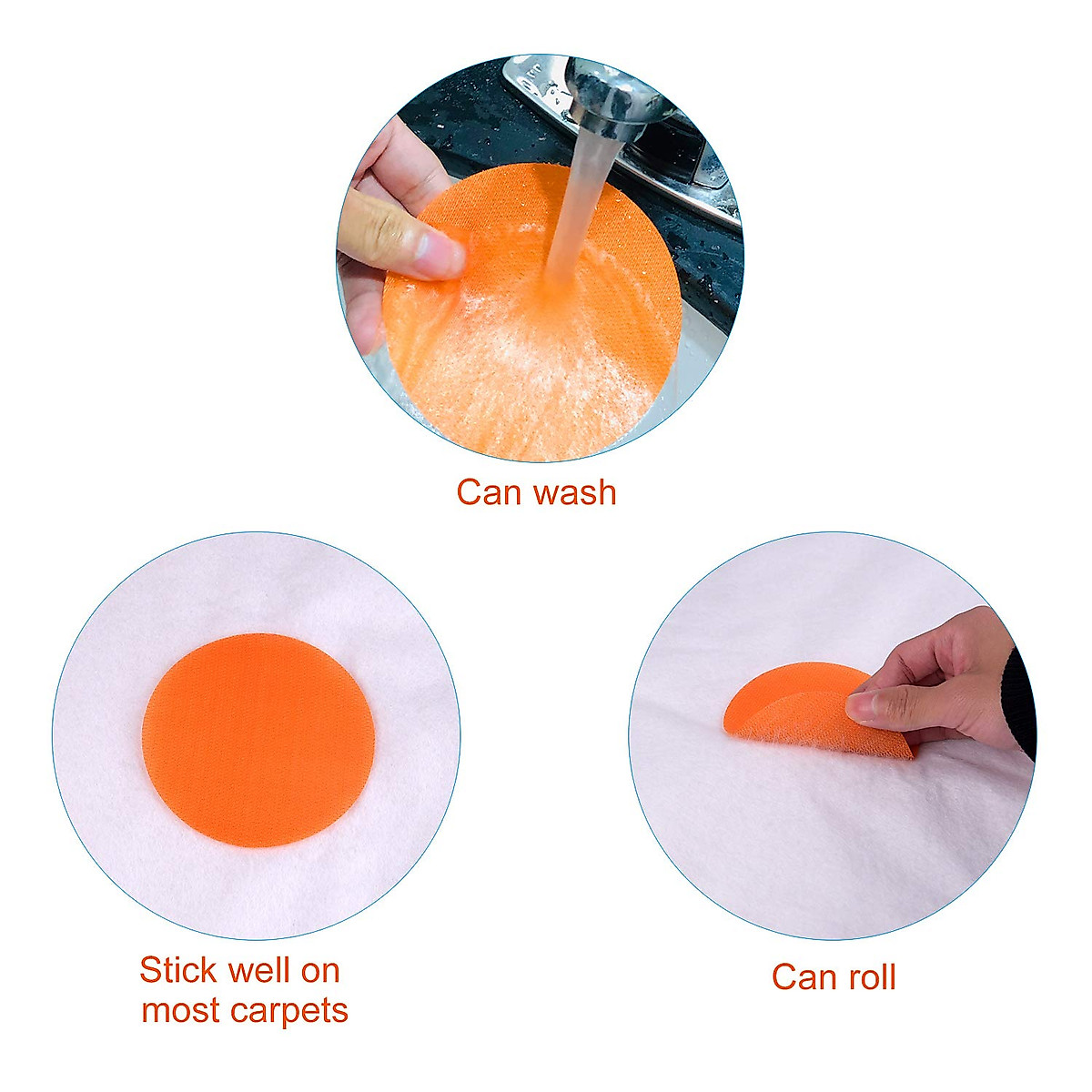 Can wash

Stick well on most carpets

Can roll