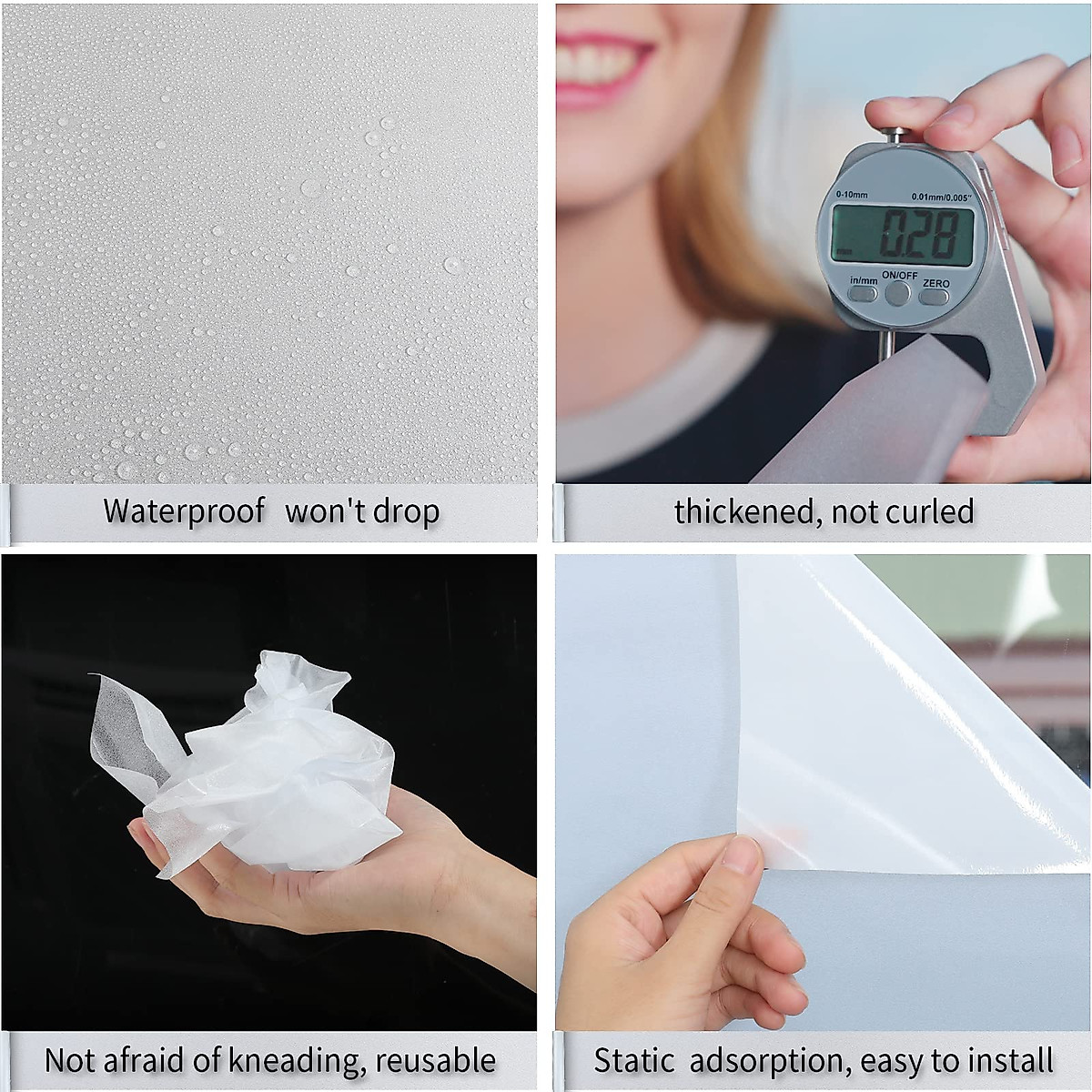 Waterproof won't drop

0-10mm 0.01mm/0.005"

0.28

in/mm ON/OFF ZERO

thickened, not curled

Not afraid of kneading, reusable

Static adsorption, easy to install