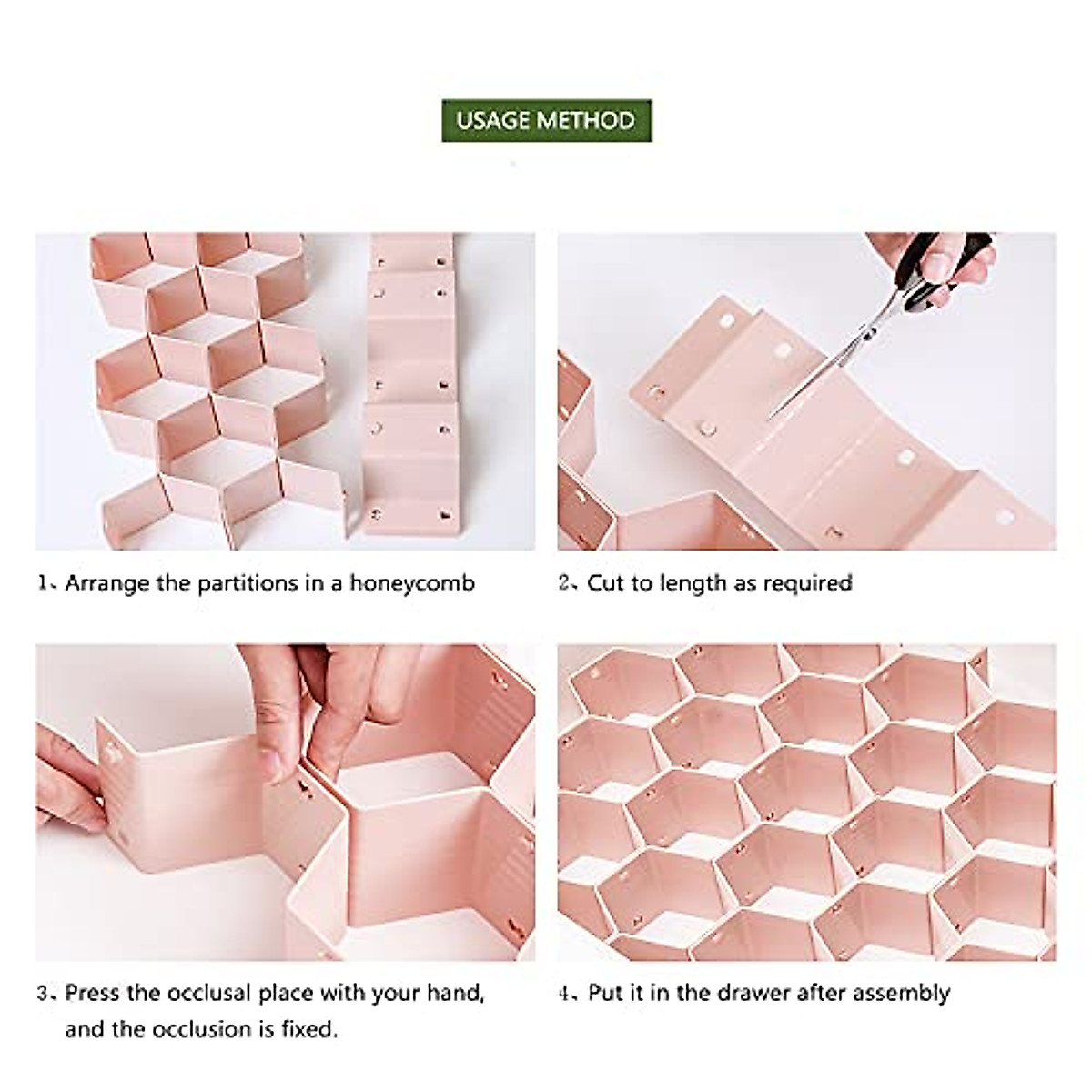 USAGE METHOD

1、Arrange the partitions in a honeycomb

2、Cut to length as required

3、Press the occlusal place with your hand, and the occlusion is fixed.

4、Put it in the drawer after assembly