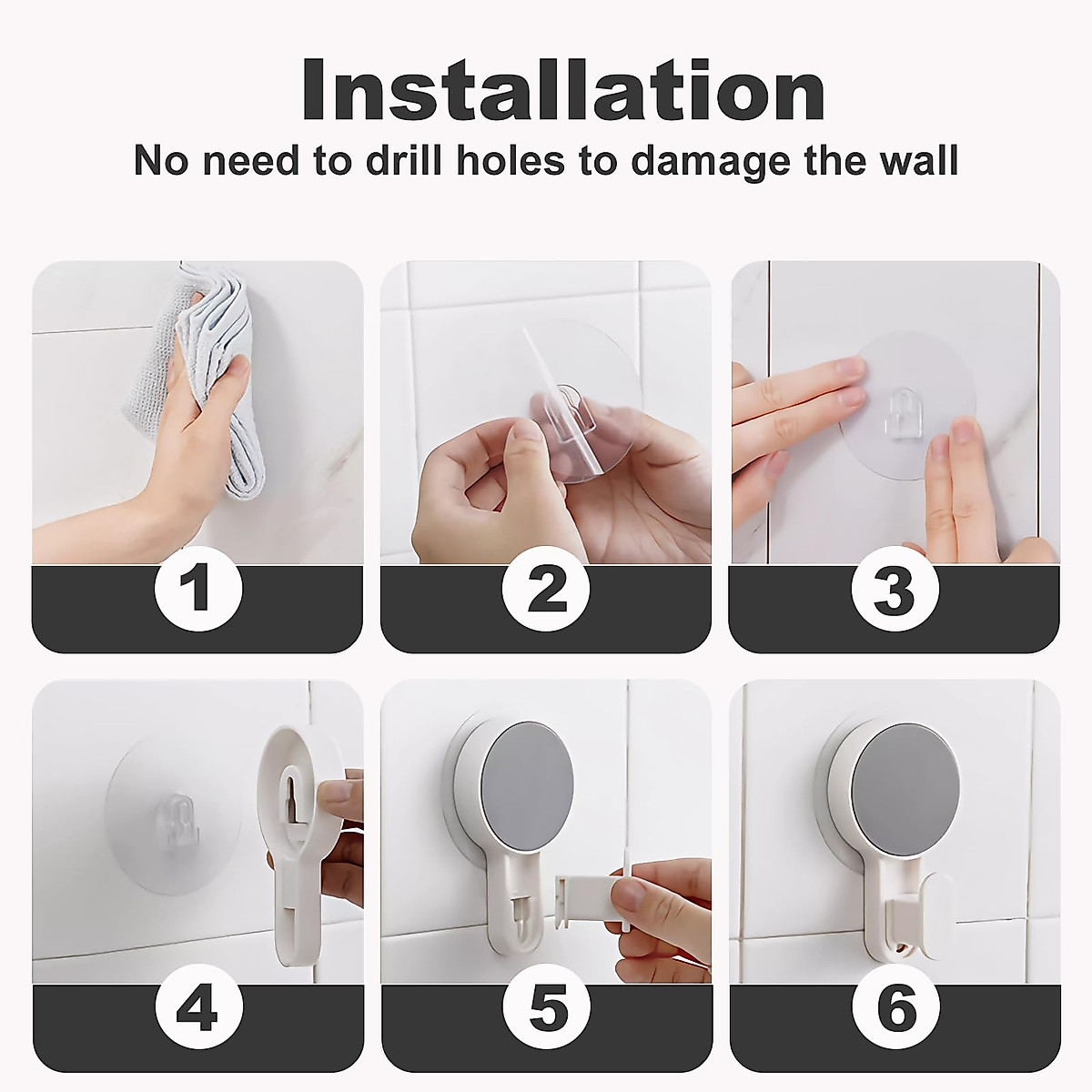 Installation

No need to drill holes to damage the wall

1

2

3

4

5

6