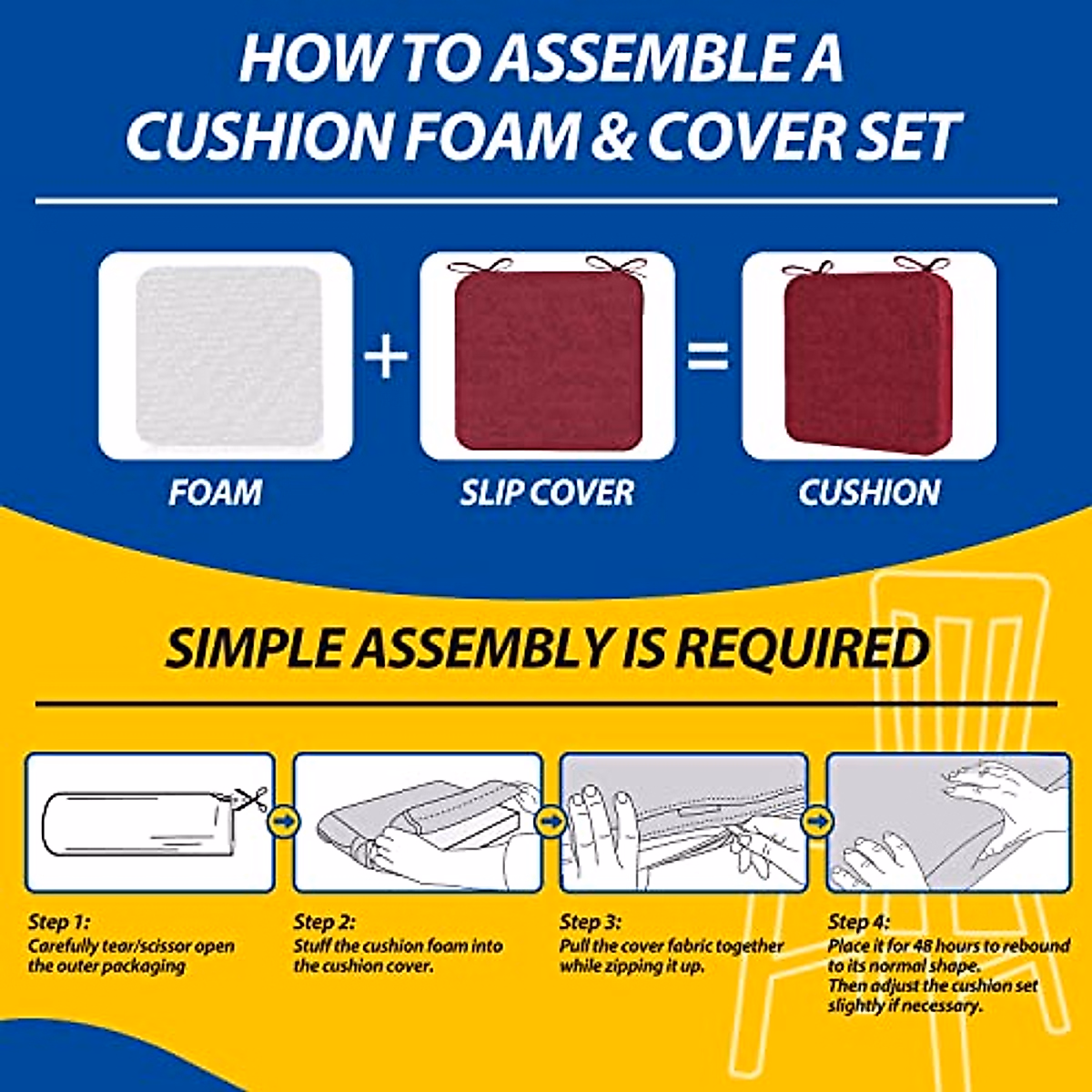 HOW TO ASSEMBLE A CUSHION FOAM & COVER SET

FOAM + SLIP COVER = CUSHION

SIMPLE ASSEMBLY IS REQUIRED

Step 1:
Carefully tear/scissor open the outer packaging

Step 2:
Stuff the cushion foam into the cushion cover.

Step 3:
Pull the cover fabric together while zipping it up.

Step 4:
Place it for 48 hours to rebound to its normal shape.
Then adjust the cushion set slightly if necessary.