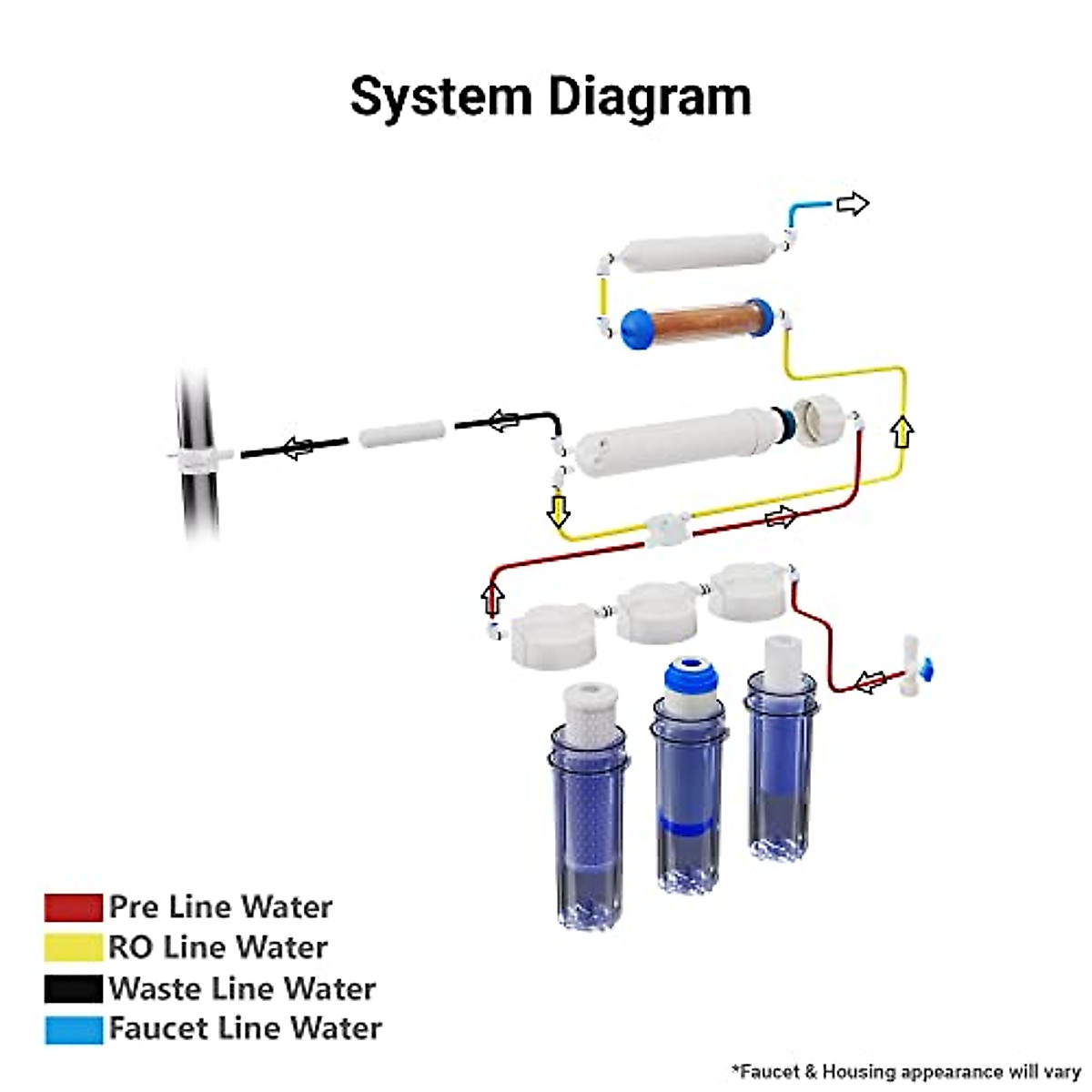 System Diagram

Pre Line Water
RO Line Water
Waste Line Water
Faucet Line Water

*Faucet & Housing appearance will vary