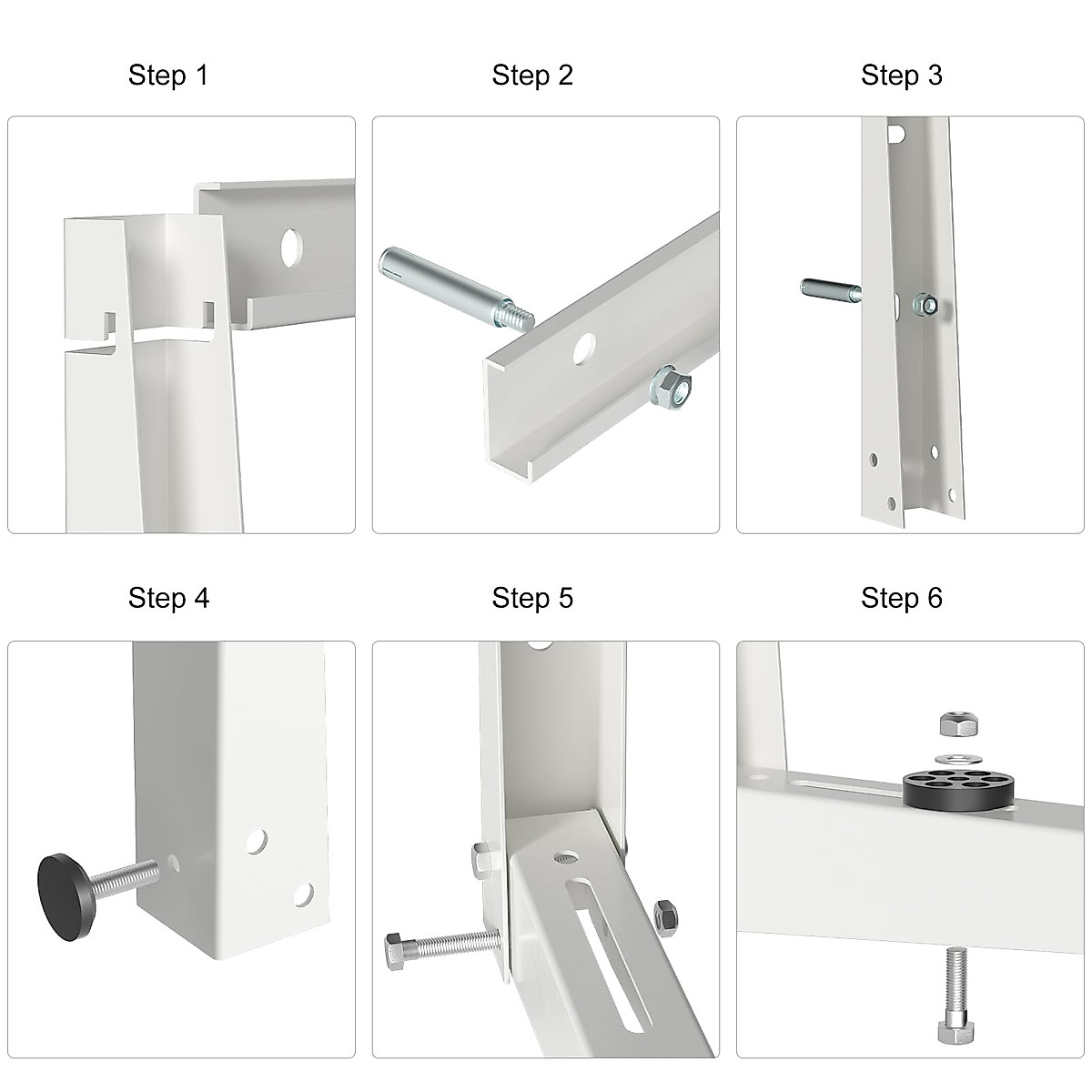 Step 1

Step 2

Step 3

Step 4

Step 5

Step 6