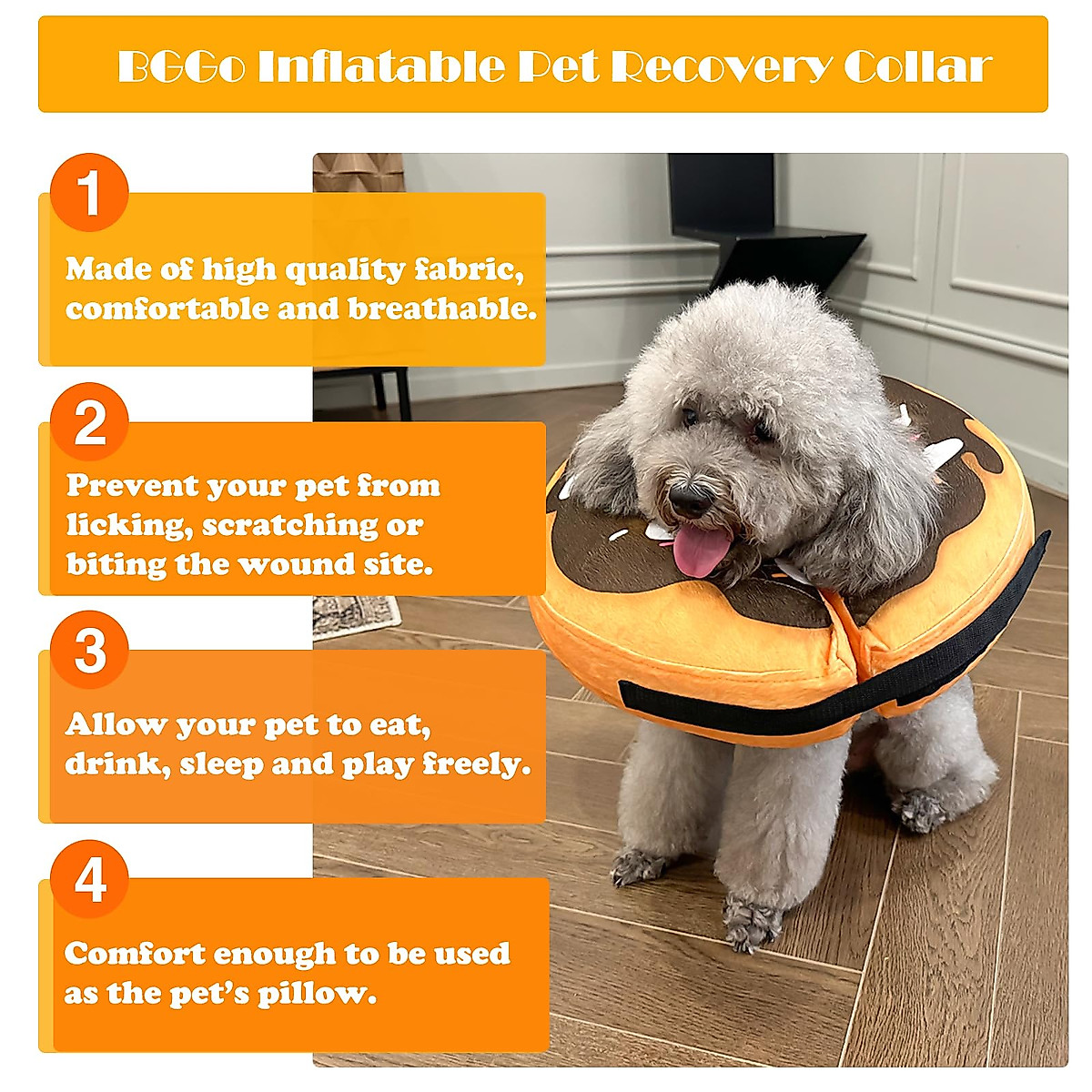 BGGo Inflatable Pet Recovery Collar

1

Made of high quality fabric, comfortable and breathable.

2

Prevent your pet from licking, scratching or biting the wound site.

3

Allow your pet to eat, drink, sleep and play freely.

4

Comfort enough to be used as the pet's pillow.